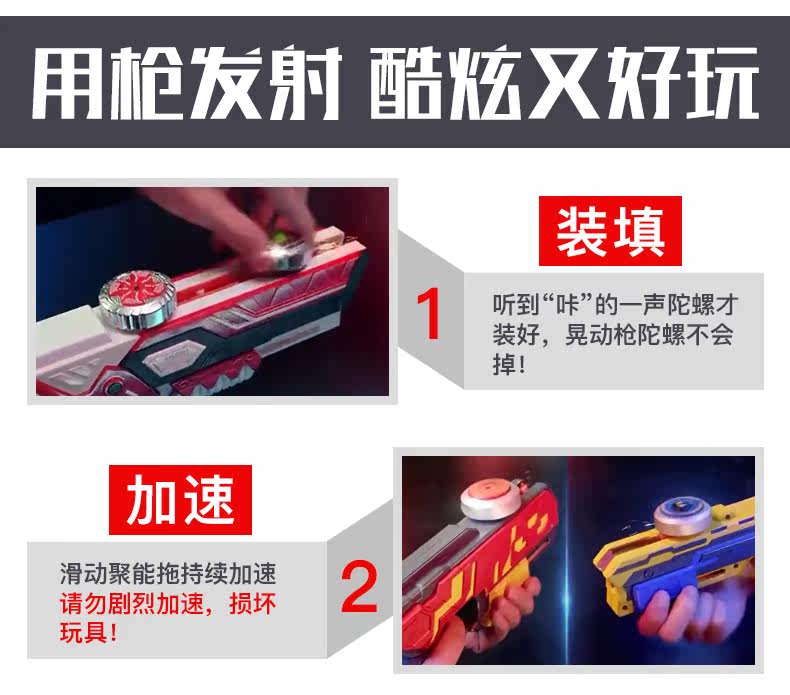 用枪发射 酷炫又好玩

装填

1

听到“咔”的一声陀螺才装好，晃动枪陀螺不会掉！

加速

滑动聚能拖持续加速
请勿剧烈加速，损坏玩具！

2