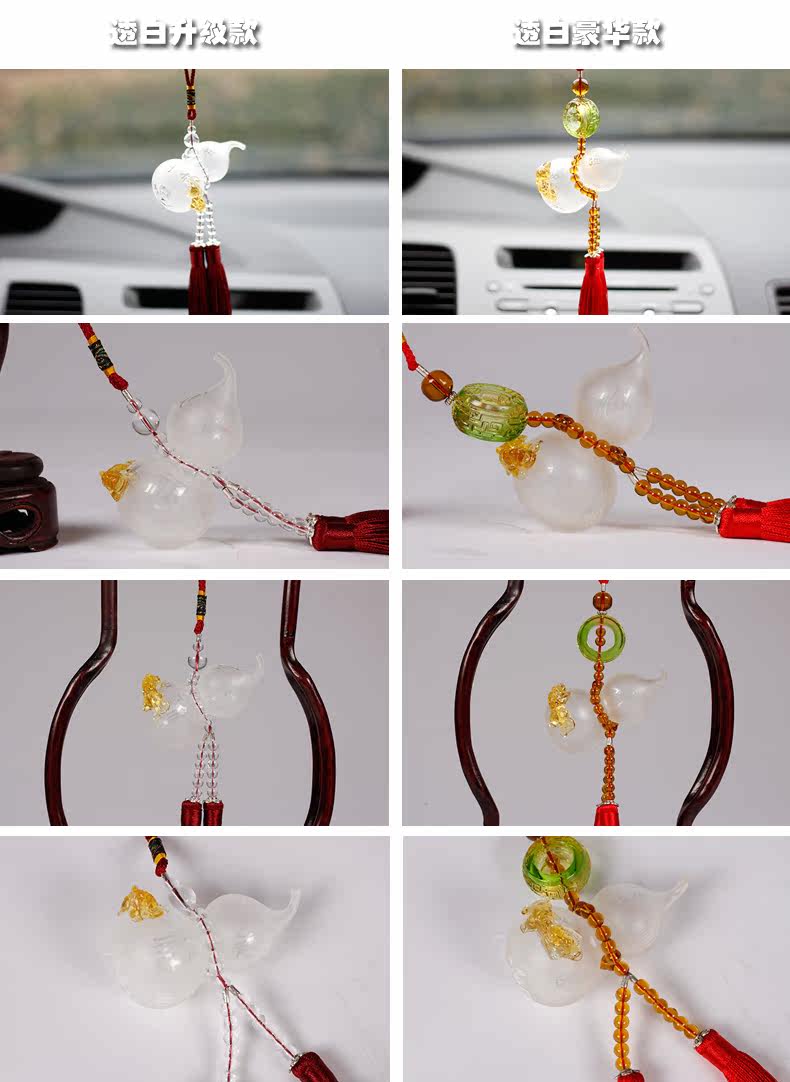 透白升级款

透白豪华款