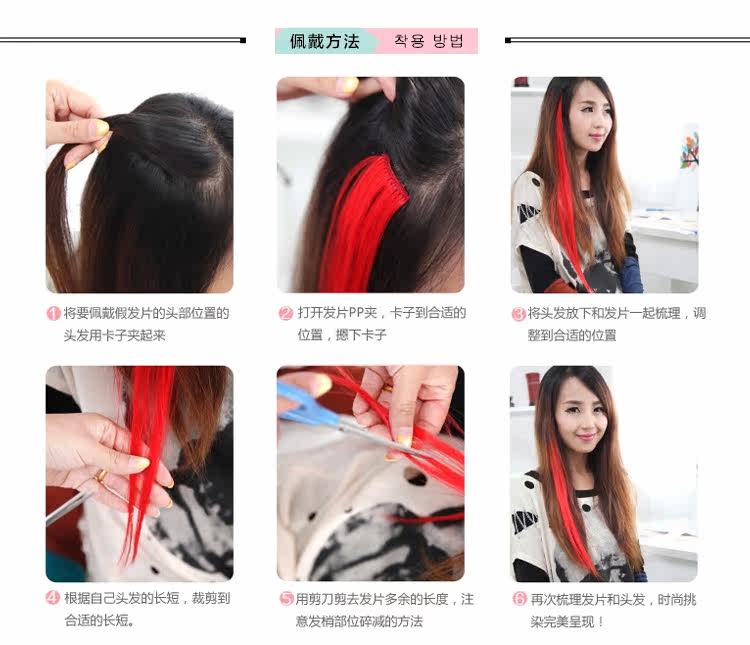 佩戴方法 착용 방법

1 将要佩戴假发片的头部位置的头发用卡子夹起来

2 打开发片PP夹，卡子到合适的位置，摁下卡子

3 将头发放下和发片一起梳理，调整到合适的位置

4 根据自己头发的长短，裁剪到合适的长短。

5 用剪刀剪去发片多余的长度，注意发梢部位碎减的方法

6 再次梳理发片和头发，时尚挑染完美呈现！