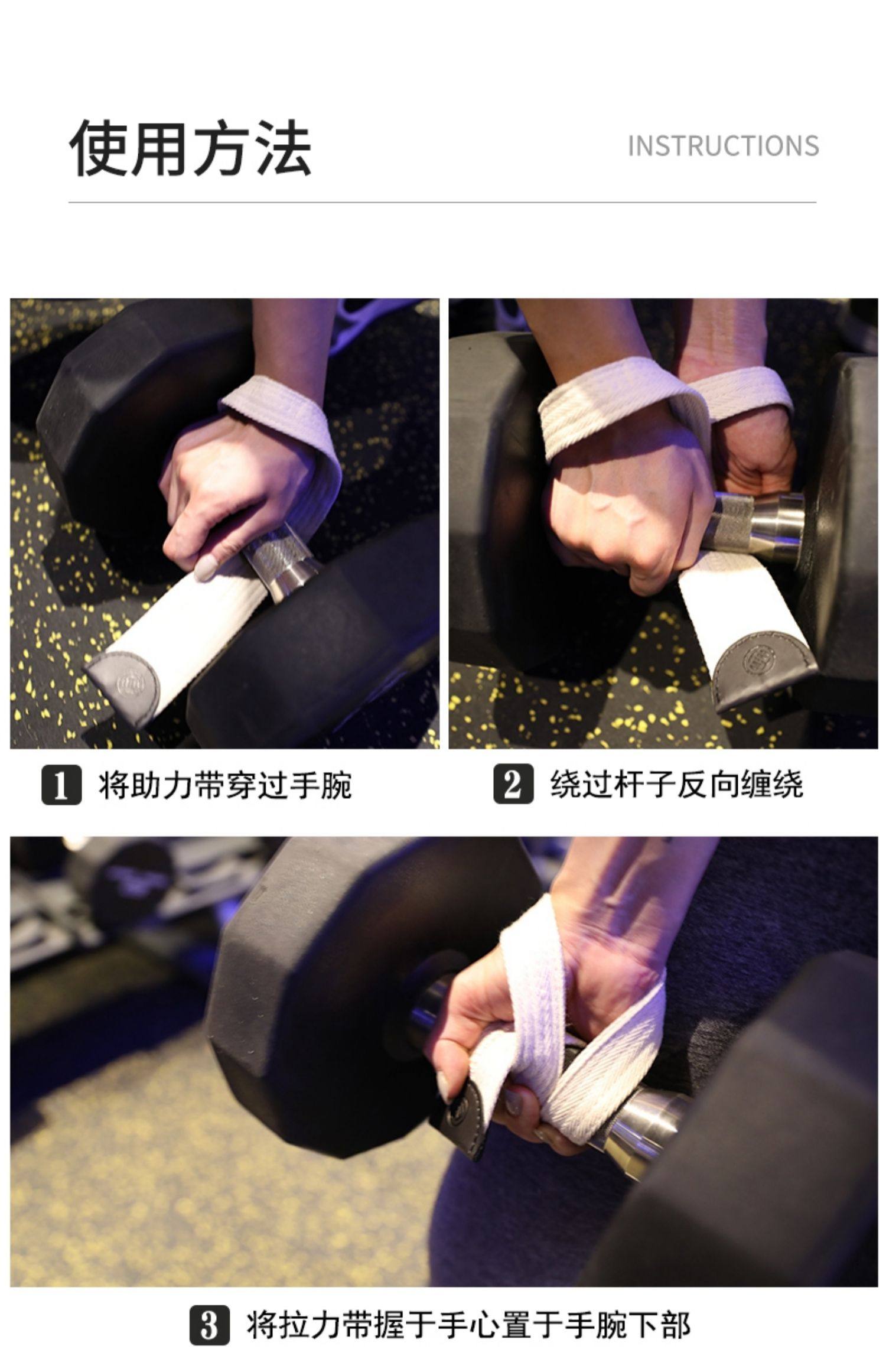 使用方法

INSTRUCTIONS

1 将助力带穿过手腕

2 绕过杆子反向缠绕

3 将拉力带握于手心置于手腕下部