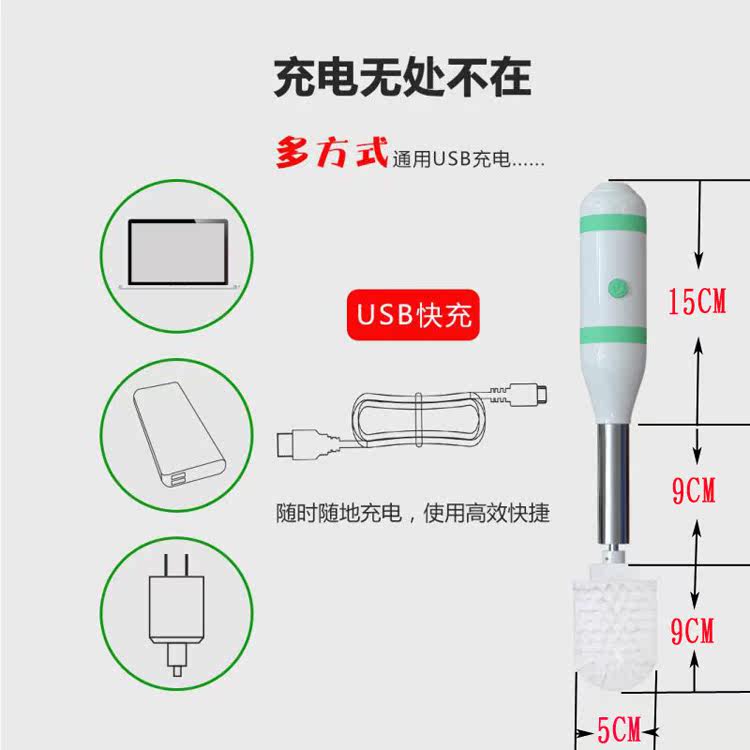 充电无处不在

多方式通用USB充电......

USB快充

随时随地充电，使用高效快捷

15CM

9CM

9CM

5CM