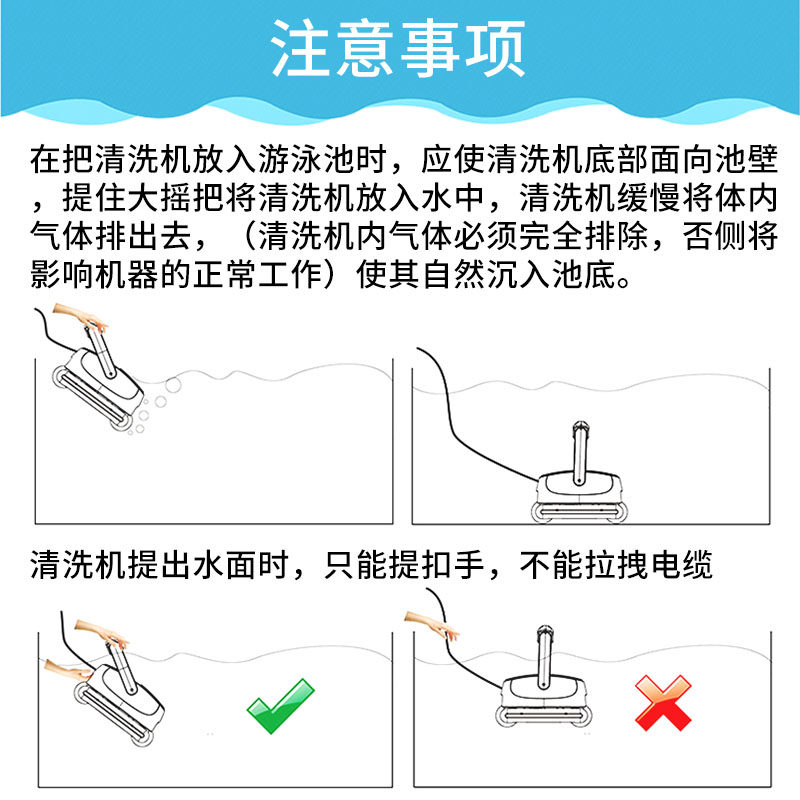 注意事项

在把清洗机放入游泳池时，应使清洗机底部面向池壁，提住大摇把将清洗机放入水中，清洗机缓慢将体内气体排出去，（清洗机内气体必须完全排除，否侧将影响机器的正常工作）使其自然沉入池底。

清洗机提出水面时，只能提扣手，不能拉拽电缆