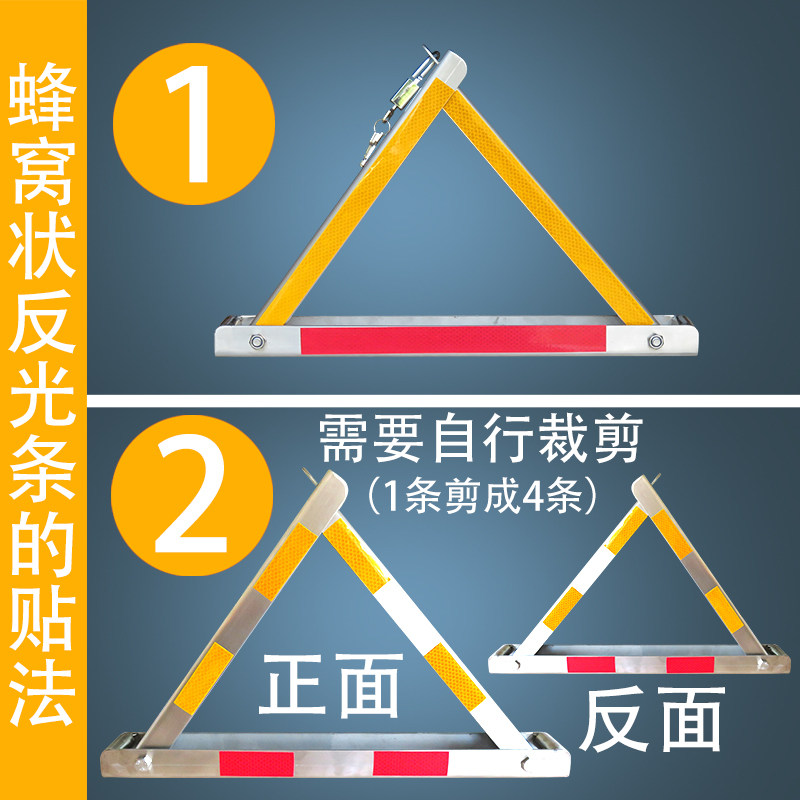 蜂窝状反光条的贴法

1

2

需要自行裁剪
（1条剪成4条）

正面

反面