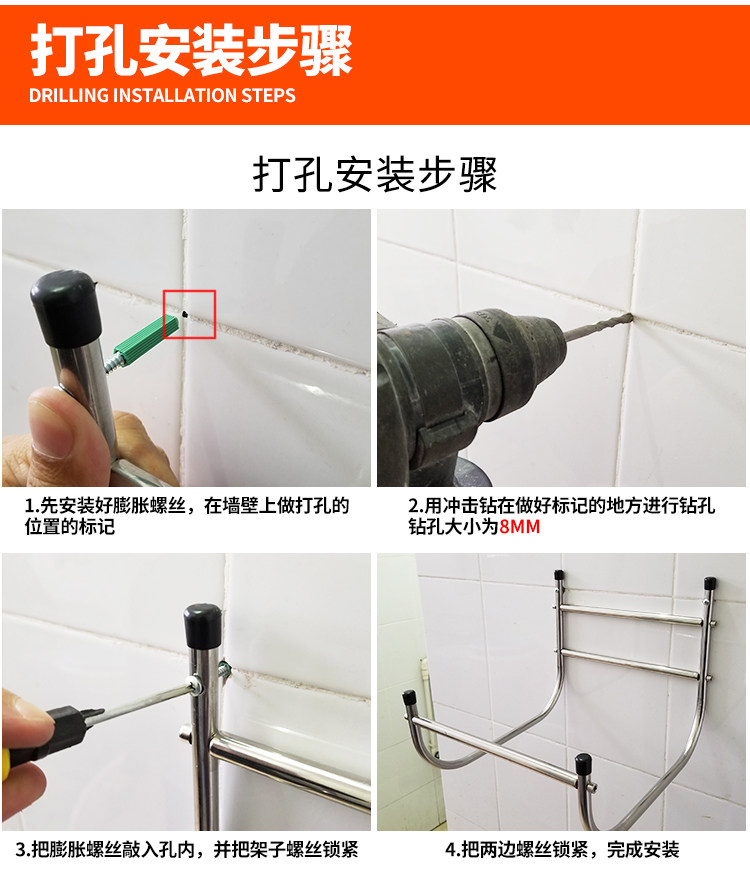 打孔安装步骤
DRILLING INSTALLATION STEPS

打孔安装步骤

1.先安装好膨胀螺丝，在墙壁上做打孔的位置的标记

2.用冲击钻在做好标记的地方进行钻孔 钻孔大小为8MM

3.把膨胀螺丝敲入孔内，并把架子螺丝锁紧

4.把两边螺丝锁紧，完成安装