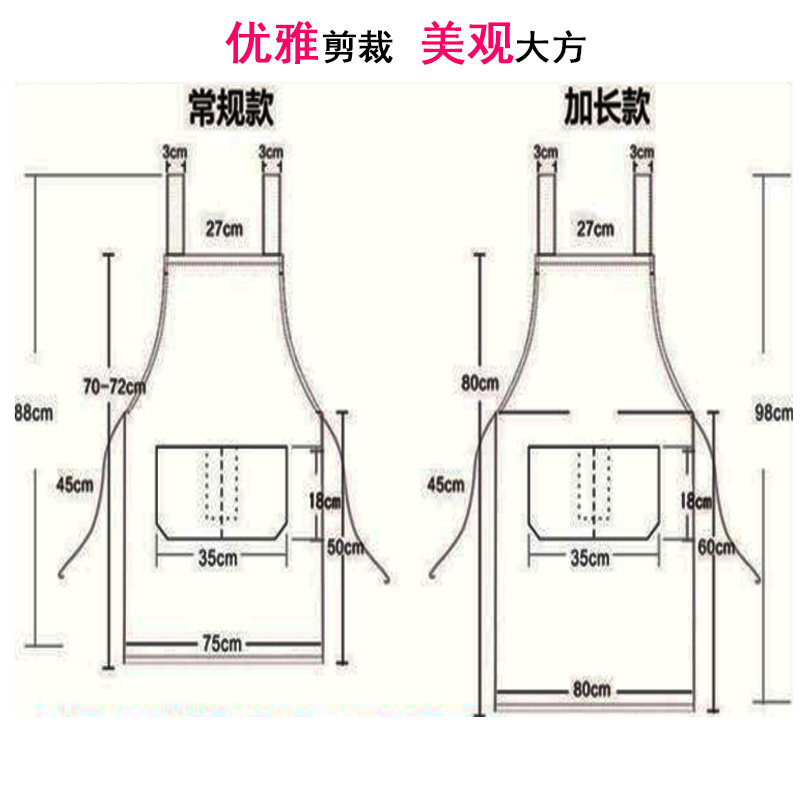 优雅剪裁 美观大方

常规款

3cm 3cm

27cm

70-72cm

88cm

45cm

18cm

50cm

35cm

75cm

加长款

3cm 3cm

27cm

80cm

98cm

45cm

18cm

60cm

35cm

80cm