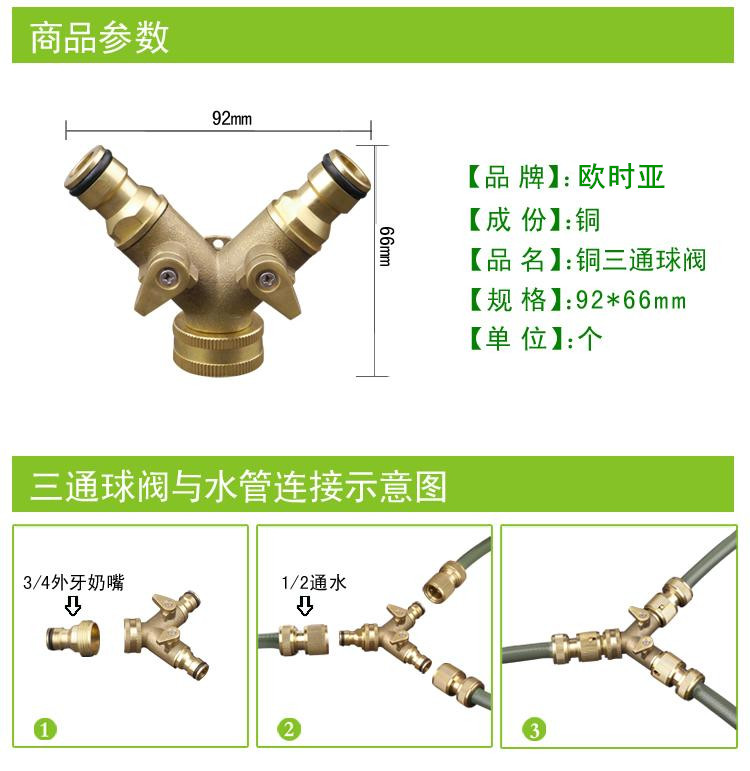 商品参数

92mm

66mm

【品 牌】:欧时亚
【成 份】:铜
【品 名】:铜三通球阀
【规 格】:92*66mm
【单 位】:个

三通球阀与水管连接示意图

3/4外牙奶嘴

①

1/2通水

②

③