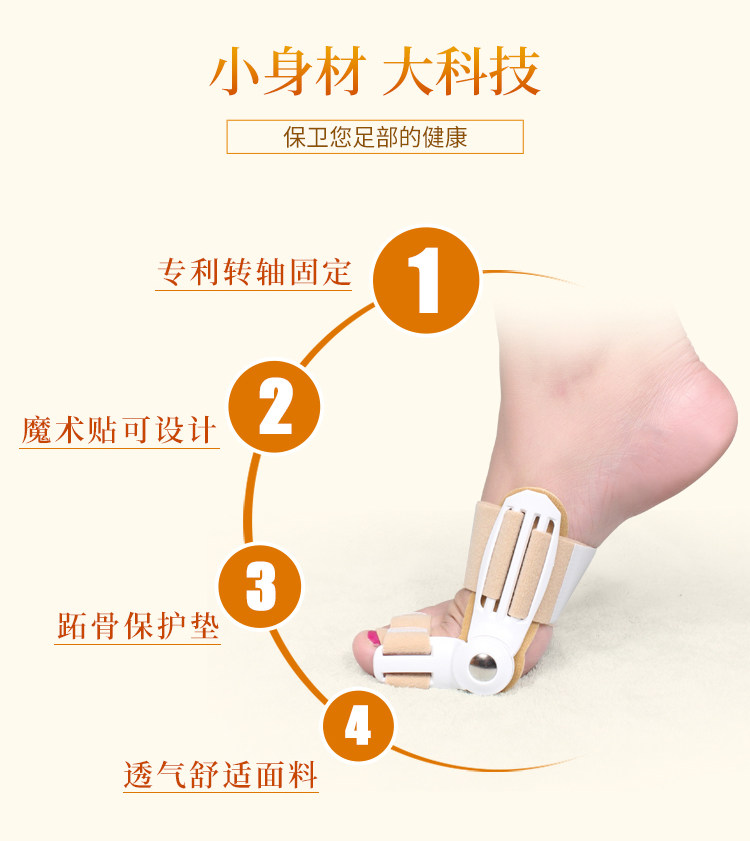 小身材 大科技

保卫您足部的健康

专利转轴固定

1

魔术贴可设计

2

跖骨保护垫

3

透气舒适面料

4