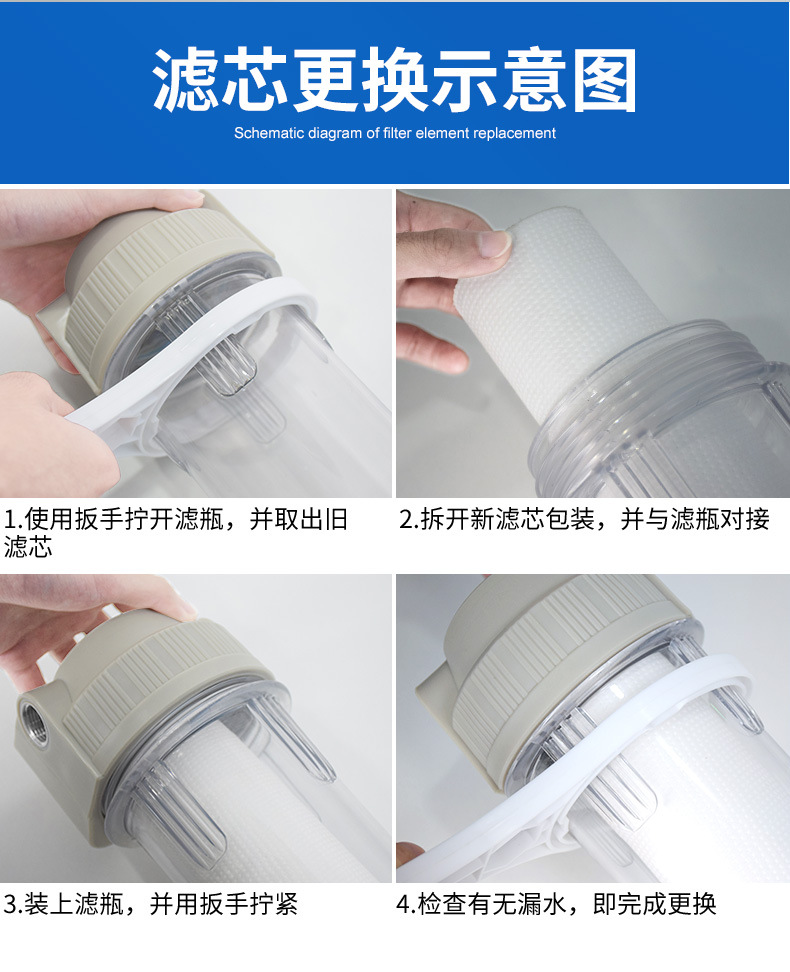 滤芯更换示意图

Schematic diagram of filter element replacement

1.使用扳手拧开滤瓶，并取出旧滤芯

2.拆开新滤芯包装，并与滤瓶对接

3.装上滤瓶，并用扳手拧紧

4.检查有无漏水，即完成更换