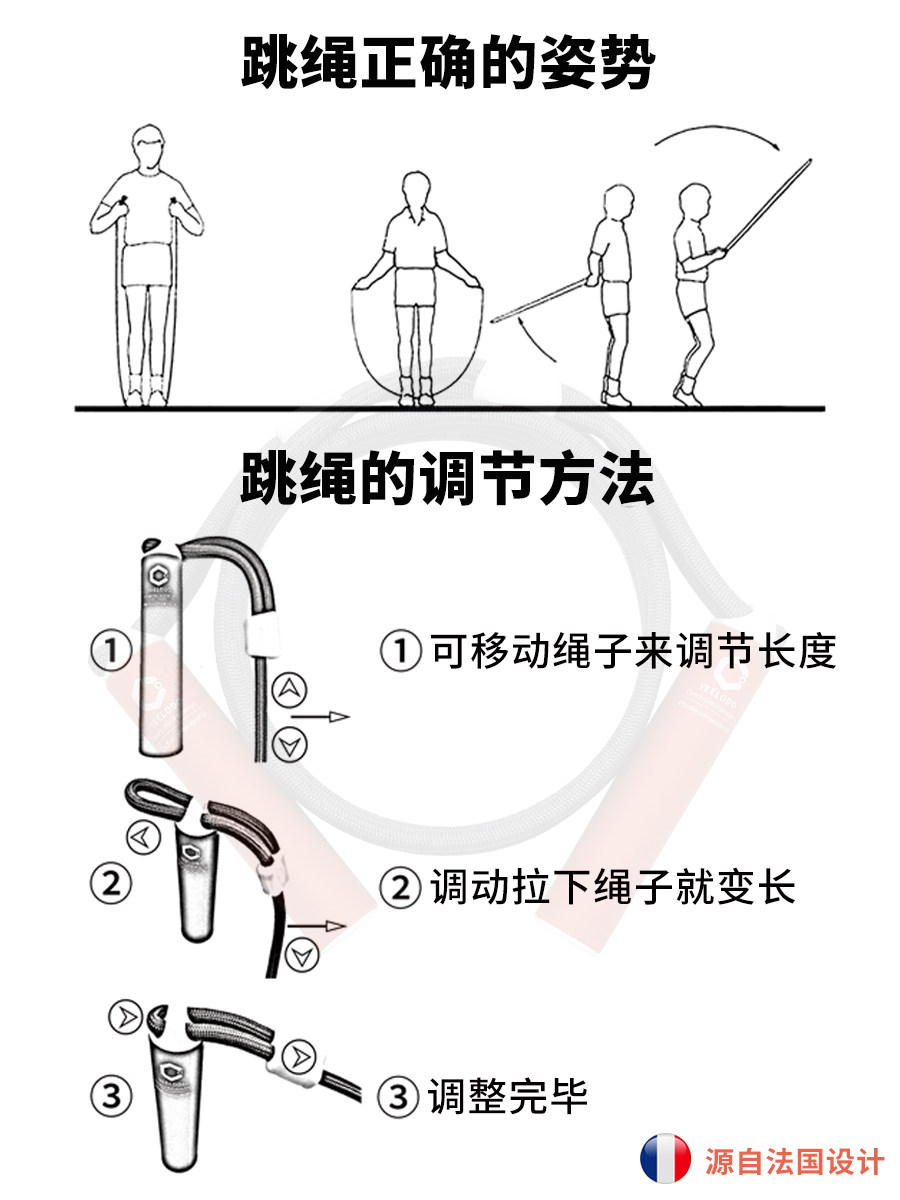 跳绳正确的姿势

跳绳的调节方法

①

① 可移动绳子来调节长度

②

② 调动拉下绳子就变长

③

③ 调整完毕

源自法国设计