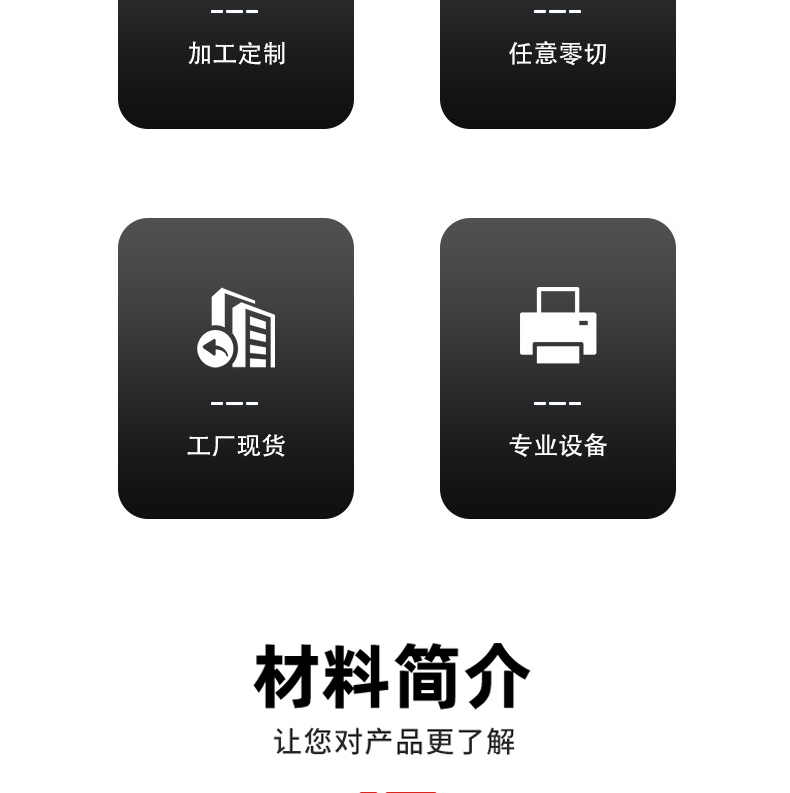 加工定制

任意零切

工厂现货

专业设备

材料简介

让您对产品更了解