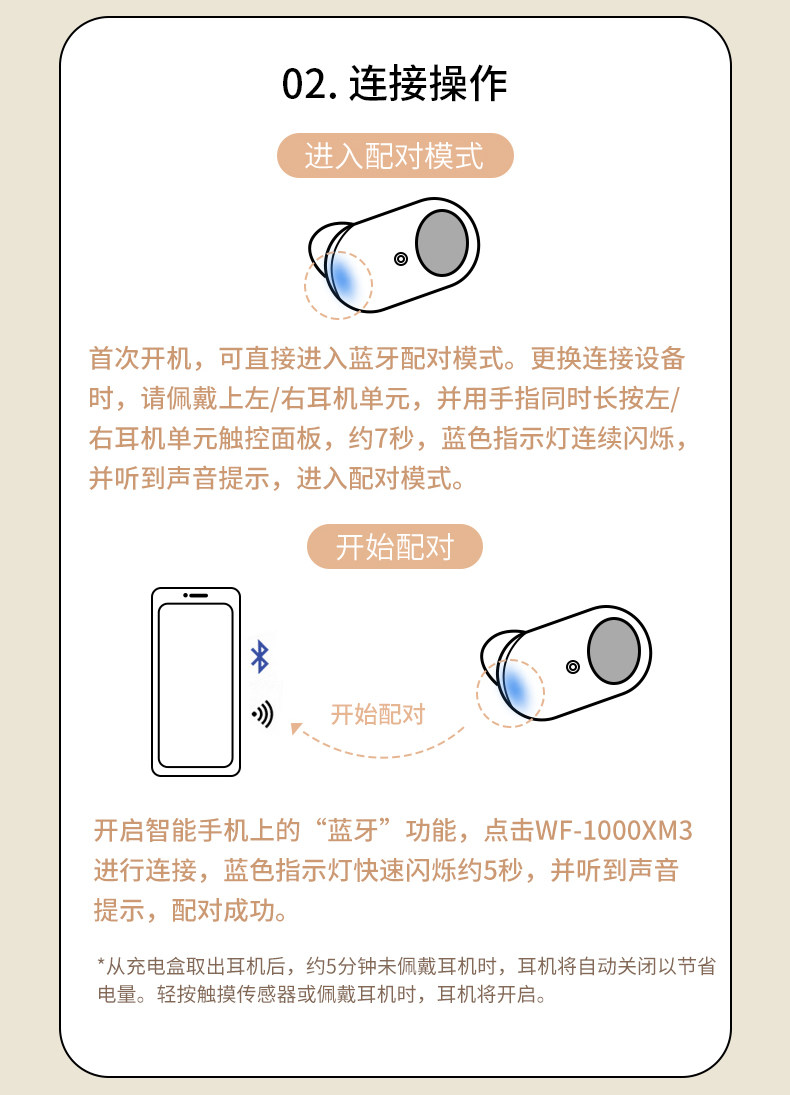 02. 连接操作

进入配对模式

首次开机，可直接进入蓝牙配对模式。更换连接设备时，请佩戴上左/右耳机单元，并用手指同时长按左/右耳机单元触控面板，约7秒，蓝色指示灯连续闪烁，并听到声音提示，进入配对模式。

开始配对

开始配对

开启智能手机上的“蓝牙”功能，点击WF-1000XM3进行连接，蓝色指示灯快速闪烁约5秒，并听到声音提示，配对成功。

*从充电盒取出耳机后，约5分钟未佩戴耳机时，耳机将自动关闭以节省电量。轻按触摸传感器或佩戴耳机时，耳机将开启。