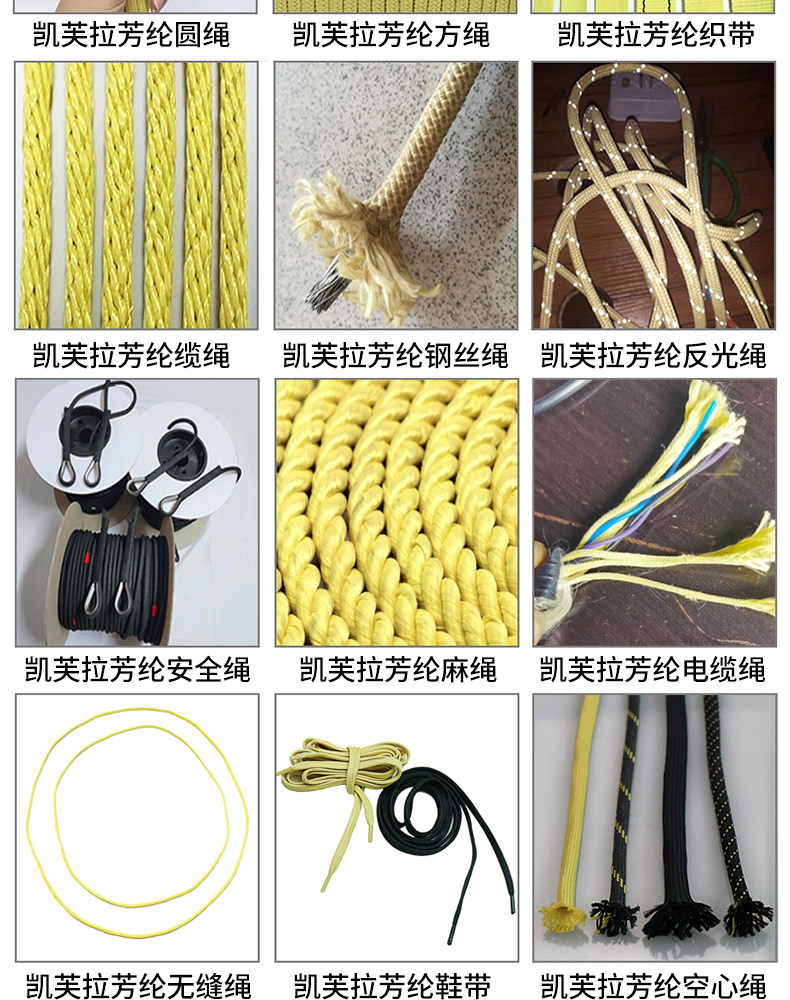 凯芙拉芳纶圆绳

凯芙拉芳纶方绳

凯芙拉芳纶织带

凯芙拉芳纶缆绳

凯芙拉芳纶钢丝绳

凯芙拉芳纶反光绳

凯芙拉芳纶安全绳

凯芙拉芳纶麻绳

凯芙拉芳纶电缆绳

凯芙拉芳纶无缝绳

凯芙拉芳纶鞋带

凯芙拉芳纶空心绳