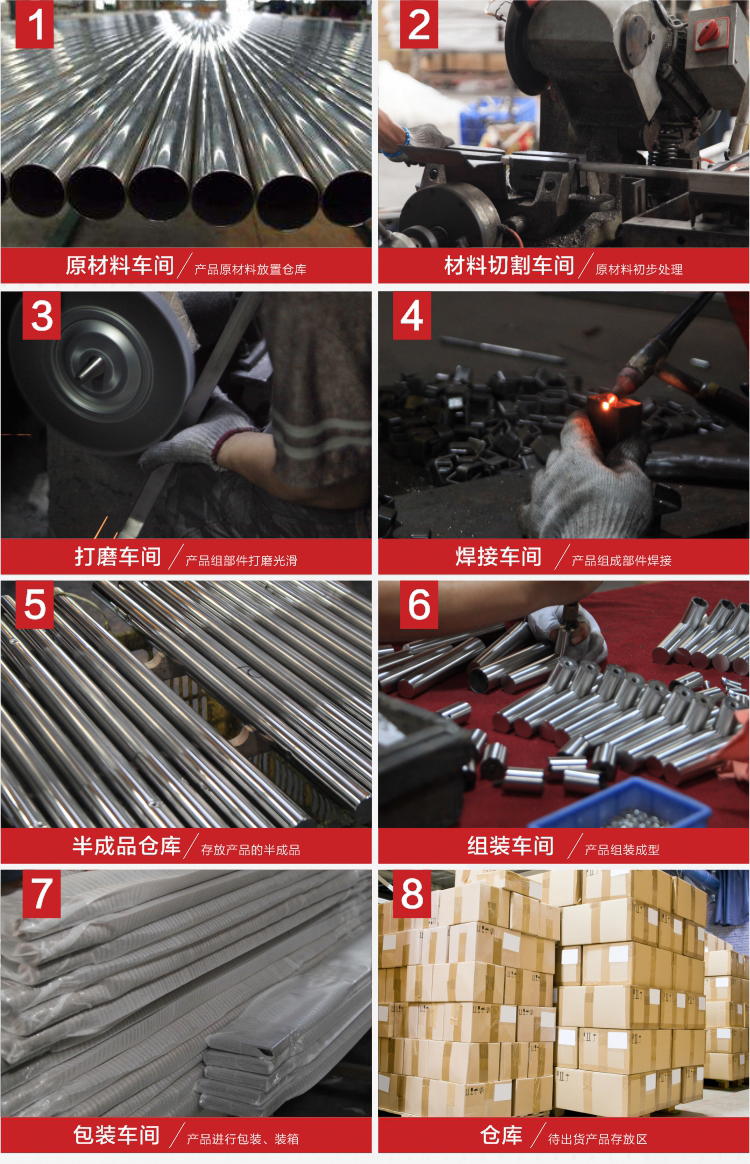 1

原材料车间 / 产品原材料放置仓库

2

材料切割车间 / 原材料初步处理

3

打磨车间 / 产品组部件打磨光滑

4

焊接车间 / 产品组成部件焊接

5

半成品仓库 / 存放产品的半成品

6

组装车间 / 产品组装成型

7

包装车间 / 产品进行包装、装箱

8

仓库 / 待出货产品存放区