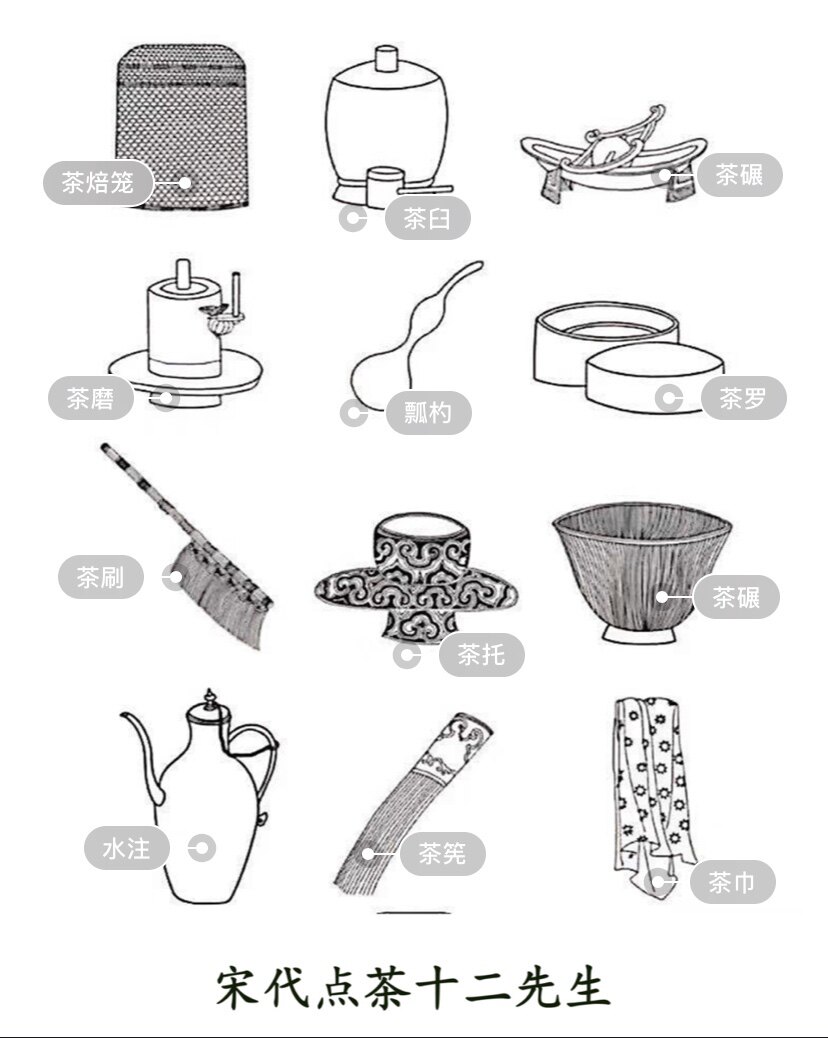 茶焙笼

茶臼

茶碾

茶磨

瓢杓

茶罗

茶刷

茶托

茶碾

水注

茶筅

茶巾

宋代点茶十二先生