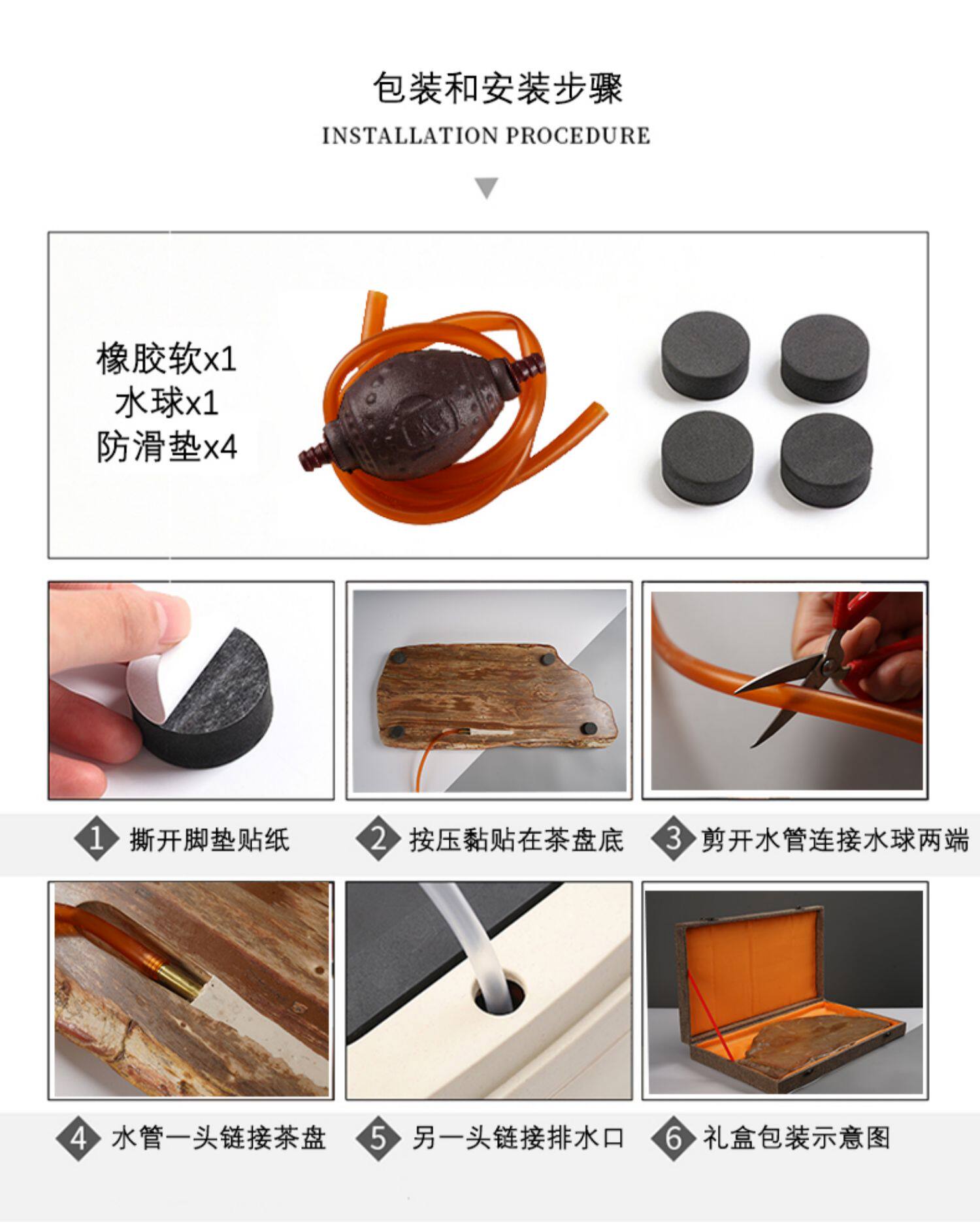 包装和安装步骤

INSTALLATION PROCEDURE

橡胶软x1
水球x1
防滑垫x4

1 撕开脚垫贴纸

2 按压黏贴在茶盘底

3 剪开水管连接水球两端

4 水管一头链接茶盘

5 另一头链接排水口

6 礼盒包装示意图