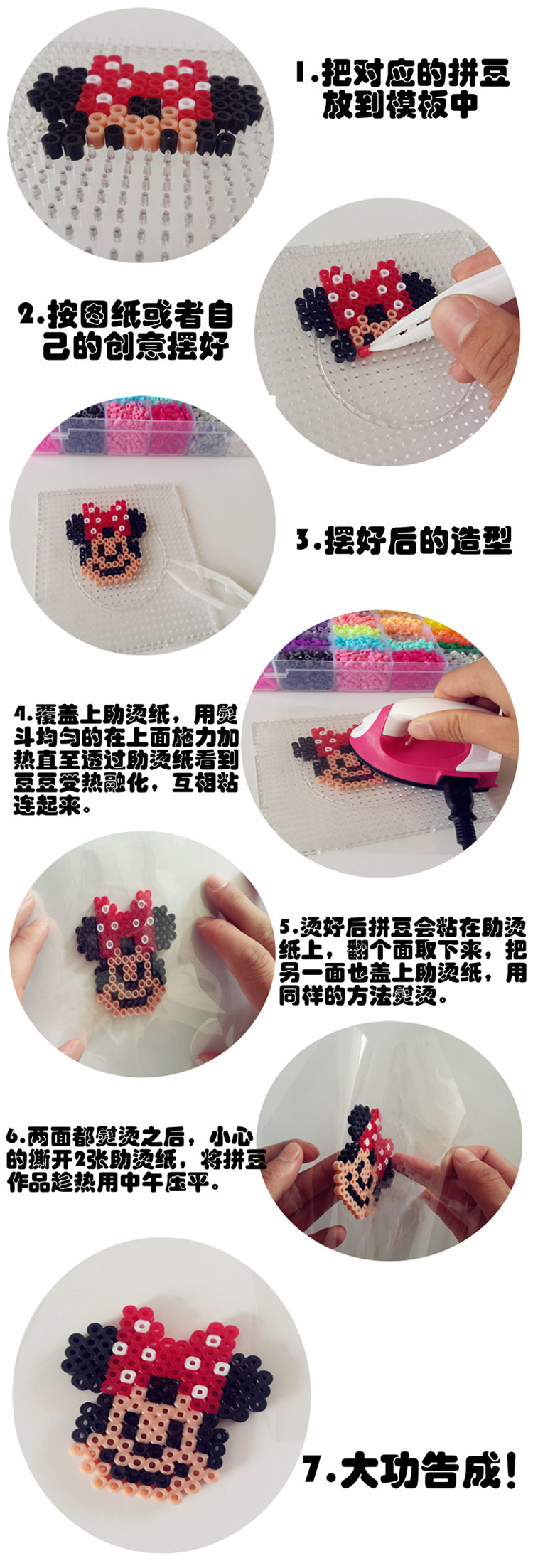 1.把对应的拼豆放到模板中

2.按图纸或者自己的创意摆好

3.摆好后的造型

4.覆盖上助烫纸，用熨斗均匀的在上面施力加热直至透过助烫纸看到豆豆受热融化，互相粘连起来。

5.烫好后拼豆会粘在助烫纸上，翻个面取下来，把另一面也盖上助烫纸，用同样的方法熨烫。

6.两面都熨烫之后，小心的撕开2张助烫纸，将拼豆作品趁热用中午压平。

7.大功告成！