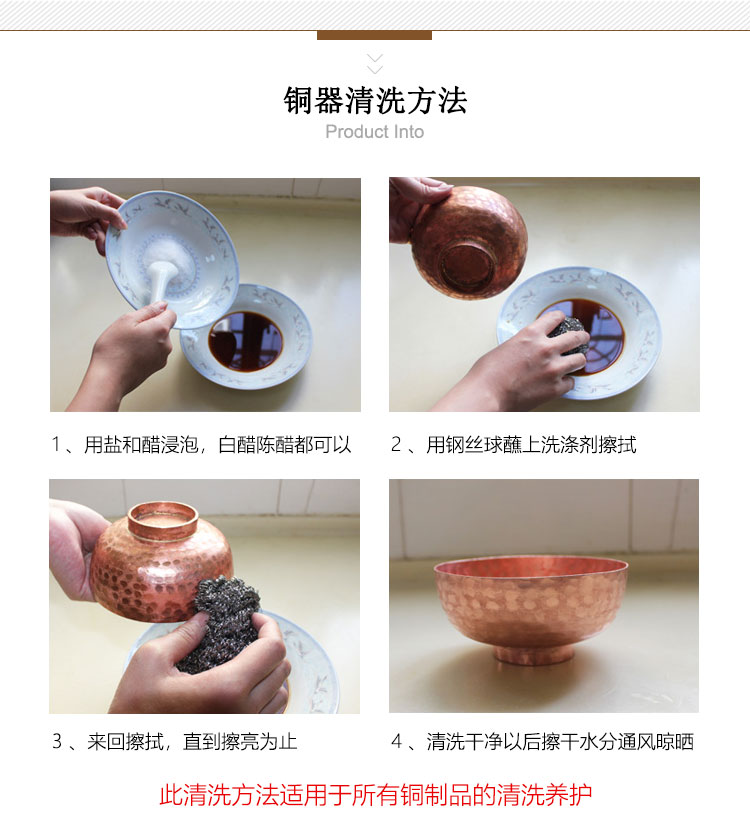 铜器清洗方法
Product Into

1、用盐和醋浸泡，白醋陈醋都可以

2、用钢丝球蘸上洗涤剂擦拭

3、来回擦拭，直到擦亮为止

4、清洗干净以后擦干水分通风晾晒

此清洗方法适用于所有铜制品的清洗养护