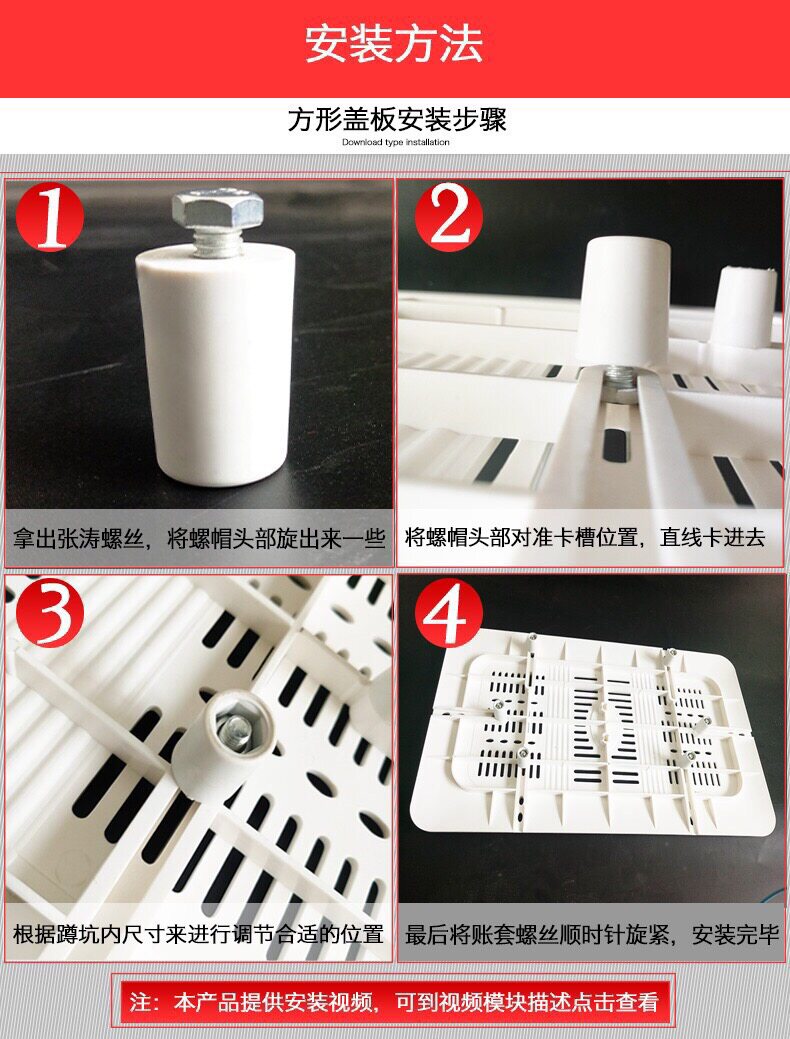 安装方法

方形盖板安装步骤
Download type installation

1
拿出张涛螺丝，将螺帽头部旋出来一些

2
将螺帽头部对准卡槽位置，直线卡进去

3
根据蹲坑内尺寸来进行调节合适的位置

4
最后将账套螺丝顺时针旋紧，安装完毕

注：本产品提供安装视频，可到视频模块描述点击查看