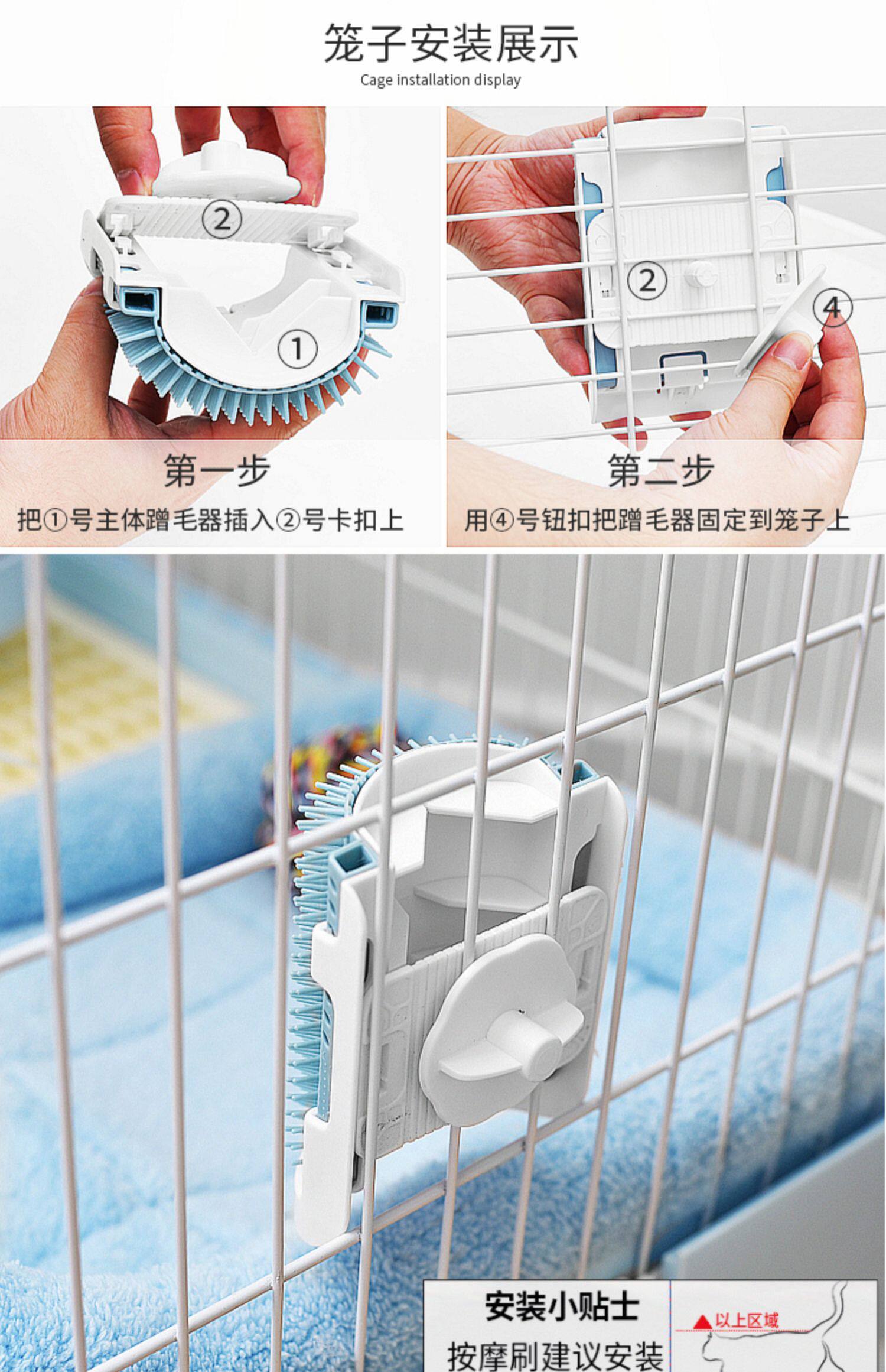 笼子安装展示
Cage installation display

②

①

第一步
把①号主体蹭毛器插入②号卡扣上

②

④

第二步
用④号钮扣把蹭毛器固定到笼子上

安装小贴士
按摩刷建议安装

▲以上区域