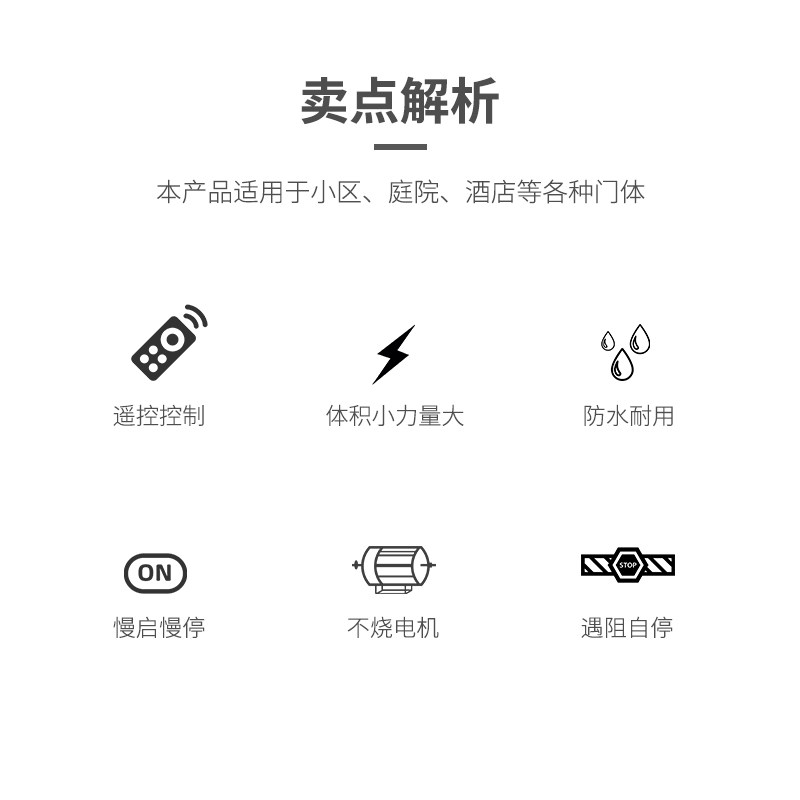 卖点解析

本产品适用于小区、庭院、酒店等各种门体

遥控控制

体积小力量大

防水耐用

ON

慢启慢停

不烧电机

STOP

遇阻自停