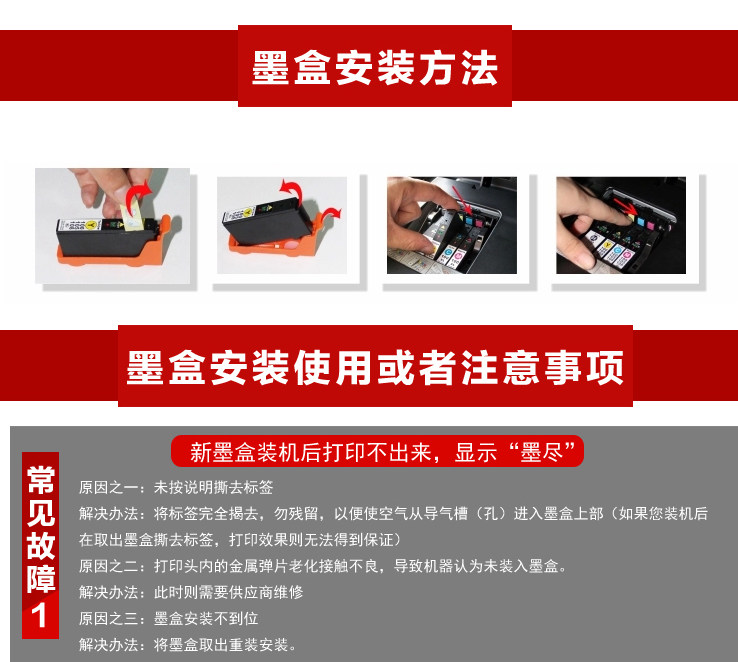 墨盒安装方法

墨盒安装使用或者注意事项

常见故障1

新墨盒装机后打印不出来，显示“墨尽”

原因之一：未按说明撕去标签

解决办法：将标签完全揭去，勿残留，以便使空气从导气槽（孔）进入墨盒上部（如果您装机后在取出墨盒撕去标签，打印效果则无法得到保证）

原因之二：打印头内的金属弹片老化接触不良，导致机器认为未装入墨盒。

解决办法：此时则需要供应商维修

原因之三：墨盒安装不到位

解决办法：将墨盒取出重装安装。