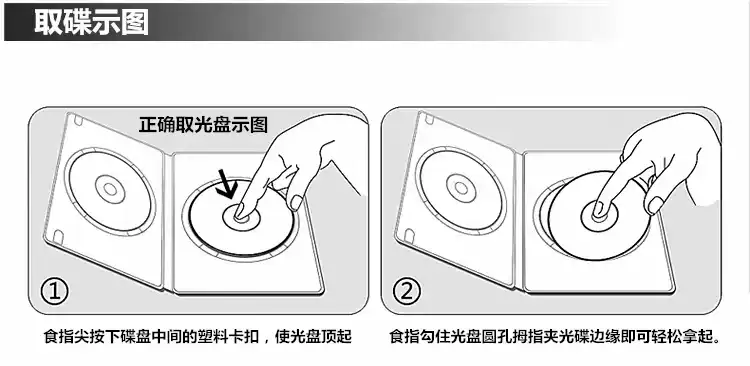 取碟示图

正确取光盘示图

①

食指尖按下碟盘中间的塑料卡扣，使光盘顶起

②

食指勾住光盘圆孔拇指夹光碟边缘即可轻松拿起。