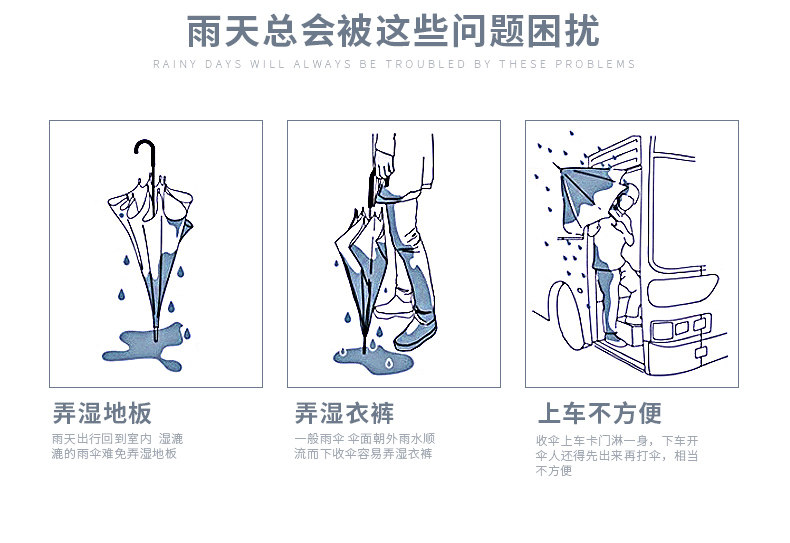 雨天总会被这些问题困扰

RAINY DAYS WILL ALWAYS BE TROUBLED BY THESE PROBLEMS

弄湿地板

雨天出行回到室内 湿漉漉的雨伞难免弄湿地板

弄湿衣裤

一般雨伞 伞面朝外雨水顺流而下收伞容易弄湿衣裤

上车不方便

收伞上车卡门淋一身，下车开伞人还得先出来再打伞，相当不方便