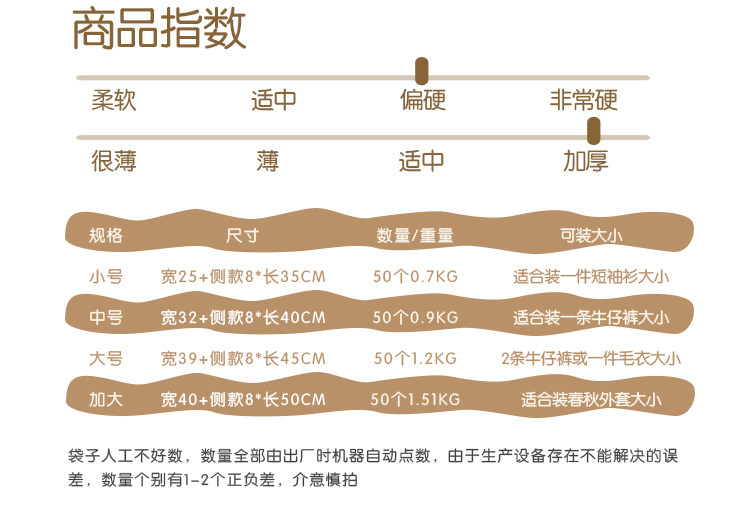 商品指数

柔软 适中 偏硬 非常硬

很薄 薄 适中 加厚

| 规格 | 尺寸 | 数量/重量 | 可装大小 |
|---|---|---|---|
| 小号 | 宽25+侧款8*长35CM | 50个0.7KG | 适合装一件短袖衫大小 |
| 中号 | 宽32+侧款8*长40CM | 50个0.9KG | 适合装一条牛仔裤大小 |
| 大号 | 宽39+侧款8*长45CM | 50个1.2KG | 2条牛仔裤或一件毛衣大小 |
| 加大 | 宽40+侧款8*长50CM | 50个1.51KG | 适合装春秋外套大小 |

袋子人工不好数，数量全部由出厂时机器自动点数，由于生产设备存在不能解决的误差，数量个别有1-2个正负差，介意慎拍