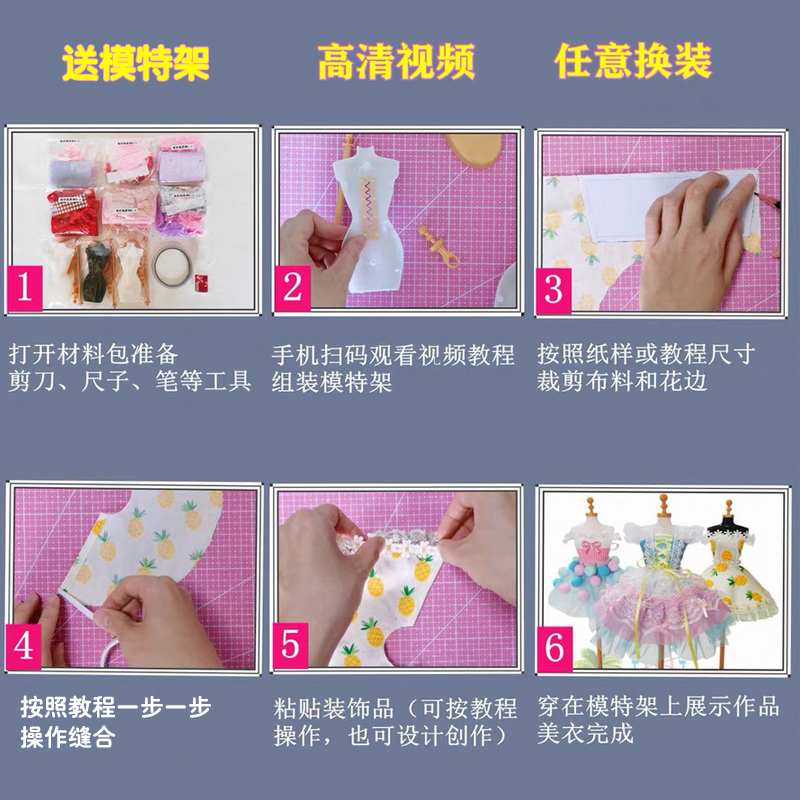 送模特架　高清视频　任意换装

1
打开材料包准备
剪刀、尺子、笔等工具

2
手机扫码观看视频教程
组装模特架

3
按照纸样或教程尺寸
裁剪布料和花边

4
按照教程一步一步
操作缝合

5
粘贴装饰品（可按教程
操作，也可设计创作）

6
穿在模特架上展示作品
美衣完成