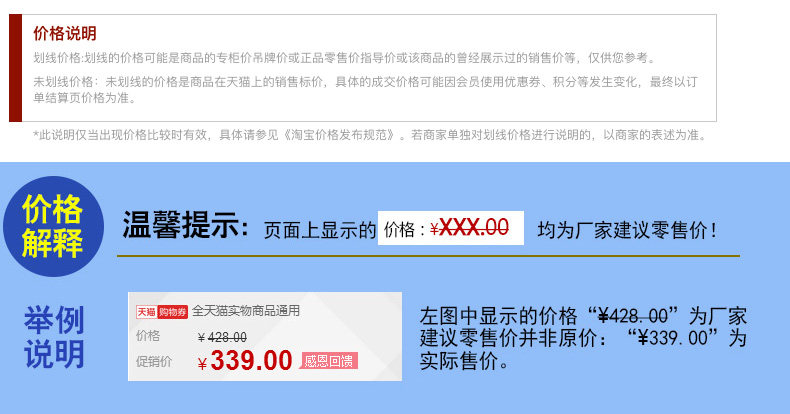 价格说明

划线价格:划线的价格可能是商品的专柜价吊牌价或正品零售价指导价或该商品的曾经展示过的销售价等，仅供您参考。

未划线价格：未划线的价格是商品在天猫上的销售标价，具体的成交价格可能因会员使用优惠券、积分等发生变化，最终以订单结算页价格为准。

*此说明仅当出现价格比较时有效，具体请参见《淘宝价格发布规范》。若商家单独对划线价格进行说明的，以商家的表述为准。

价格解释

温馨提示：页面上显示的 价格：¥XXX.00 均为厂家建议零售价！

举例说明

天猫 购物券 全天猫实物商品通用

价格 ¥428.00

促销价 ¥339.00 感恩回馈

左图中显示的价格“¥428.00”为厂家建议零售价并非原价：“¥339.00”为实际售价。