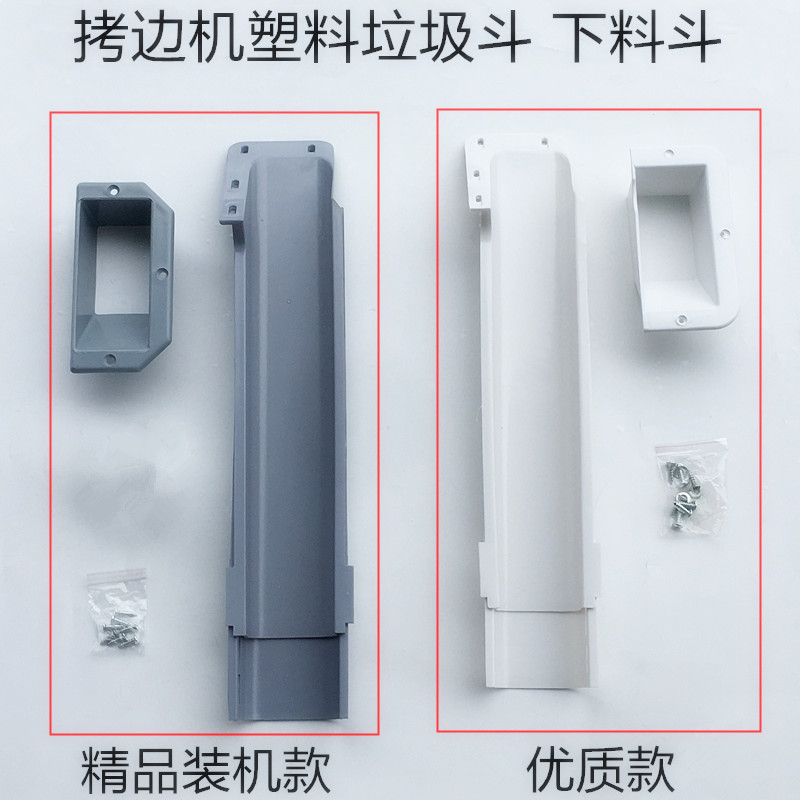 拷边机塑料垃圾斗 下料斗

精品装机款

优质款