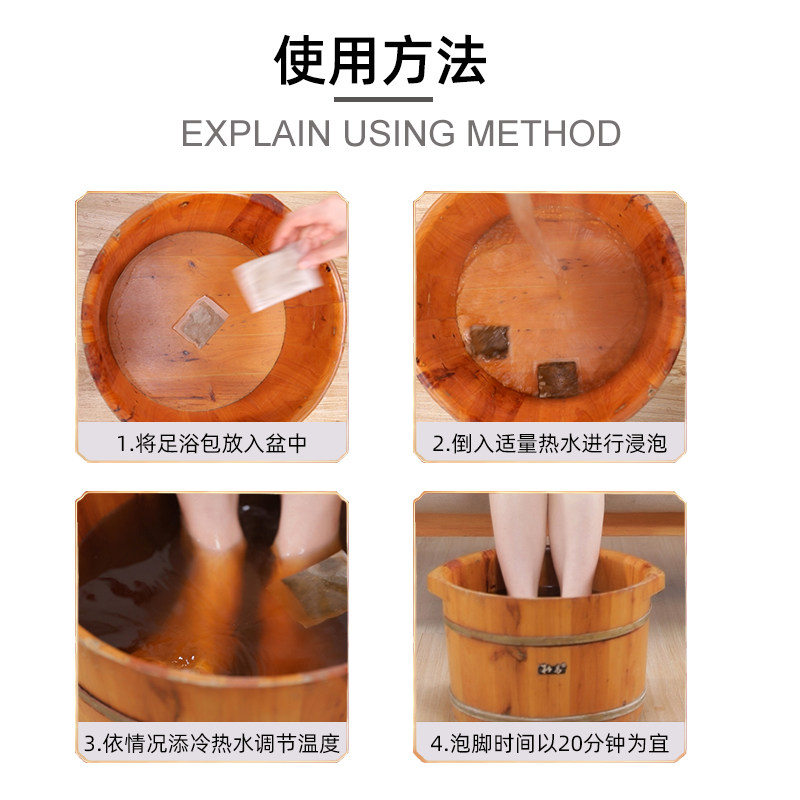 使用方法

EXPLAIN USING METHOD

1.将足浴包放入盆中

2.倒入适量热水进行浸泡

3.依情况添冷热水调节温度

4.泡脚时间以20分钟为宜