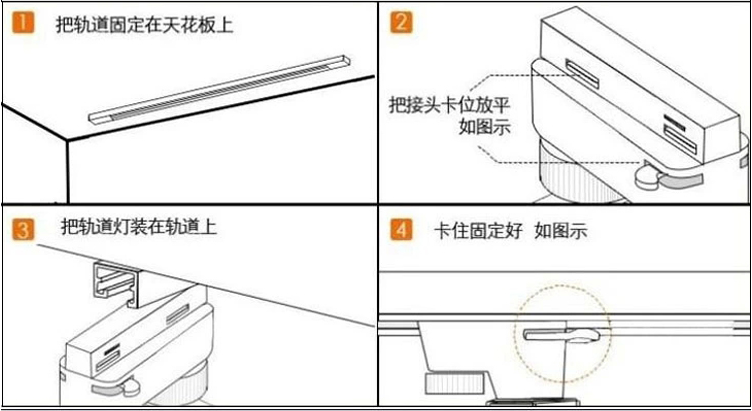 1 把轨道固定在天花板上

2 把接头卡位放平 如图示

3 把轨道灯装在轨道上

4 卡住固定好 如图示