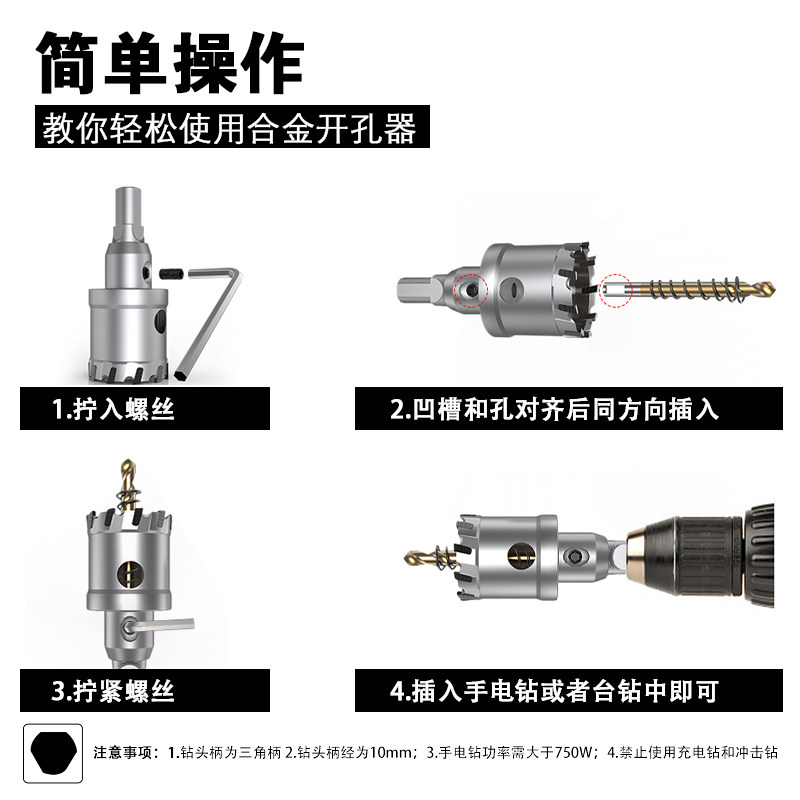 简单操作

教你轻松使用合金开孔器

1.拧入螺丝

2.凹槽和孔对齐后同方向插入

3.拧紧螺丝

4.插入手电钻或者台钻中即可

注意事项：1.钻头柄为三角柄 2.钻头柄经为10mm；3.手电钻功率需大于750W；4.禁止使用充电钻和冲击钻