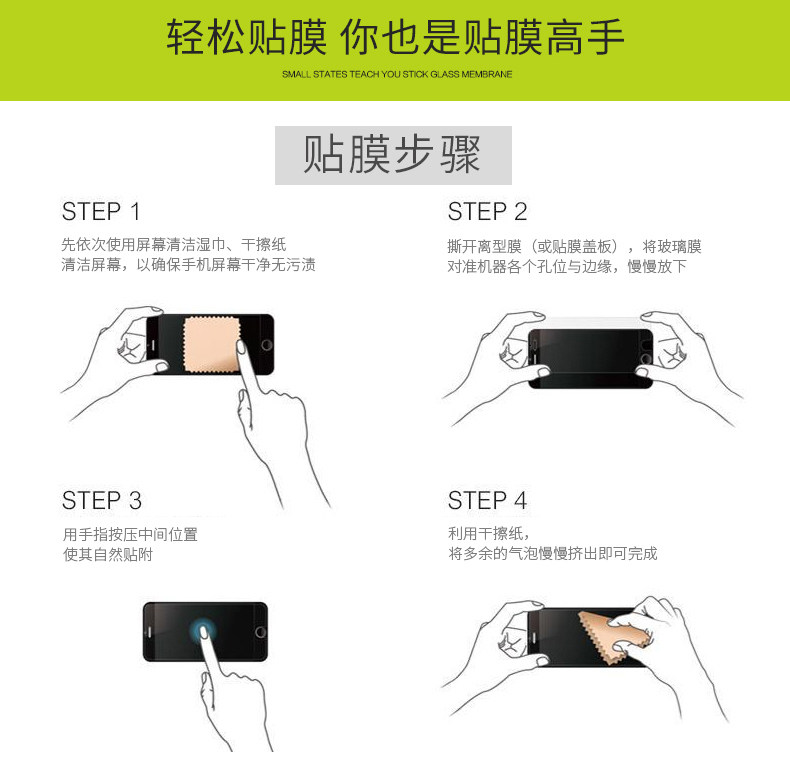 轻松贴膜 你也是贴膜高手

SMALL STATES TEACH YOU STICK GLASS MEMBRANE

贴膜步骤

STEP 1

先依次使用屏幕清洁湿巾、干擦纸
清洁屏幕，以确保手机屏幕干净无污渍

STEP 2

撕开离型膜（或贴膜盖板），将玻璃膜
对准机器各个孔位与边缘，慢慢放下

STEP 3

用手指按压中间位置
使其自然贴附

STEP 4

利用干擦纸，
将多余的气泡慢慢挤出即可完成