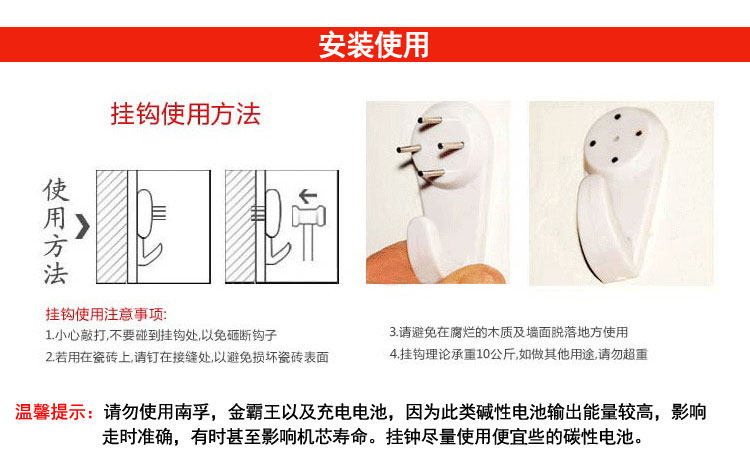 安装使用

挂钩使用方法

使用方法

挂钩使用注意事项:

1.小心敲打,不要碰到挂钩处,以免砸断钩子

2.若用在瓷砖上,请钉在接缝处,以避免损坏瓷砖表面

3.请避免在腐烂的木质及墙面脱落地方使用

4.挂钩理论承重10公斤,如做其他用途,请勿超重

温馨提示:请勿使用南孚,金霸王以及充电电池,因为此类碱性电池输出能量较高,影响走时准确,有时甚至影响机芯寿命。挂钟尽量使用便宜些的碳性电池。