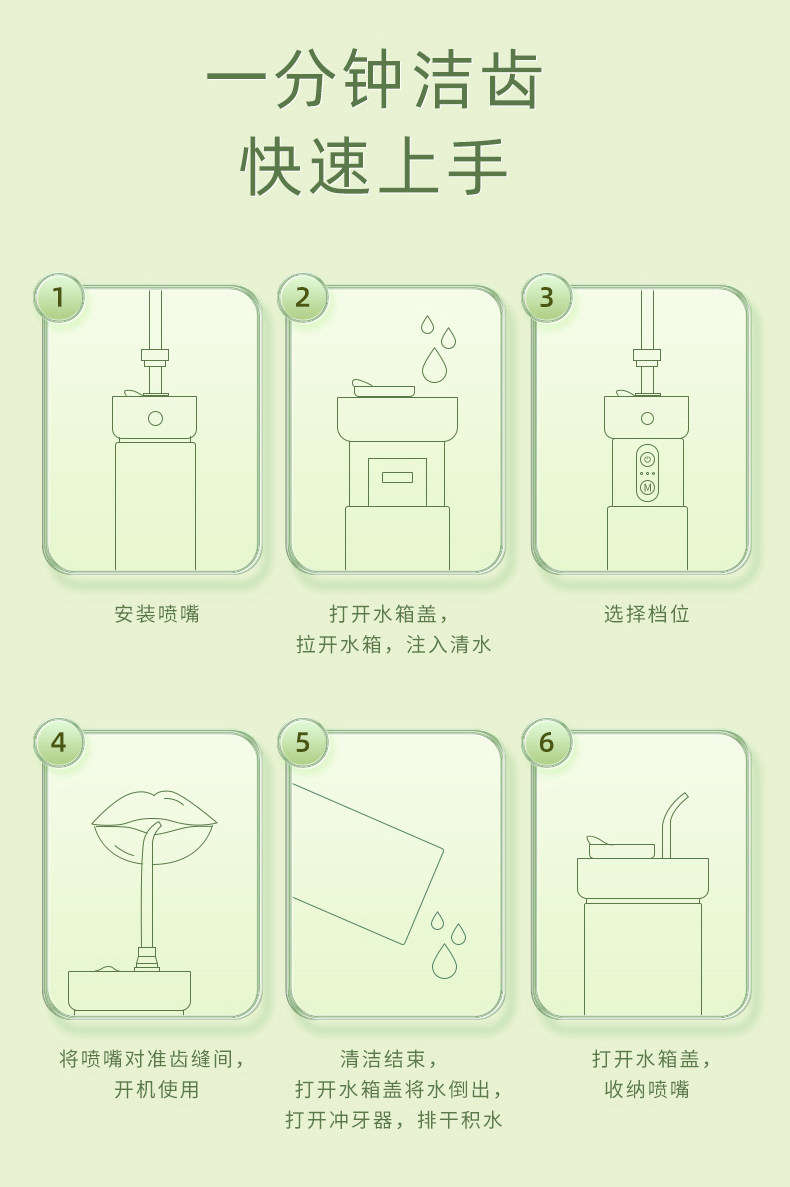 一分钟洁齿
快速上手

1

安装喷嘴

2

打开水箱盖，
拉开水箱，注入清水

3

M

选择档位

4

将喷嘴对准齿缝间，
开机使用

5

清洁结束，
打开水箱盖将水倒出，
打开冲牙器，排干积水

6

打开水箱盖，
收纳喷嘴