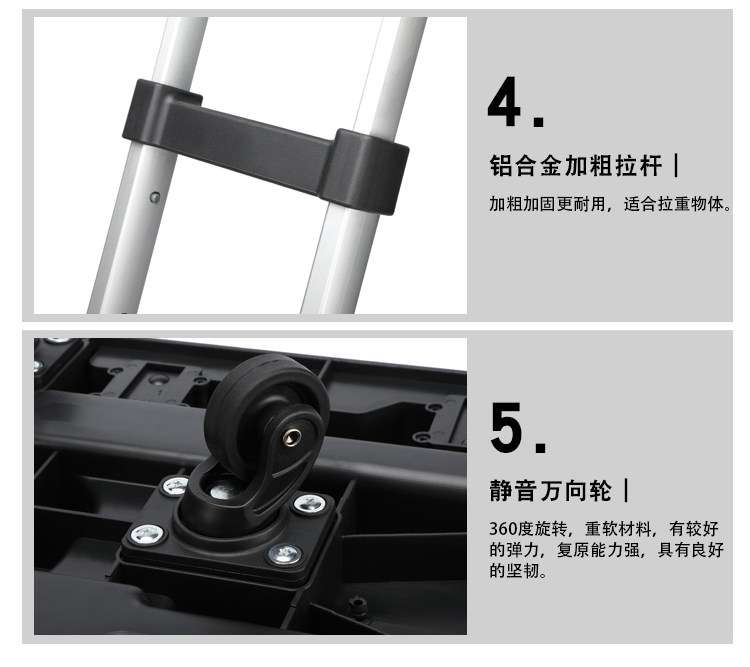 4.

铝合金加粗拉杆 |

加粗加固更耐用，适合拉重物体。

5.

静音万向轮 |

360度旋转，重软材料，有较好的弹力，复原能力强，具有良好的坚韧。