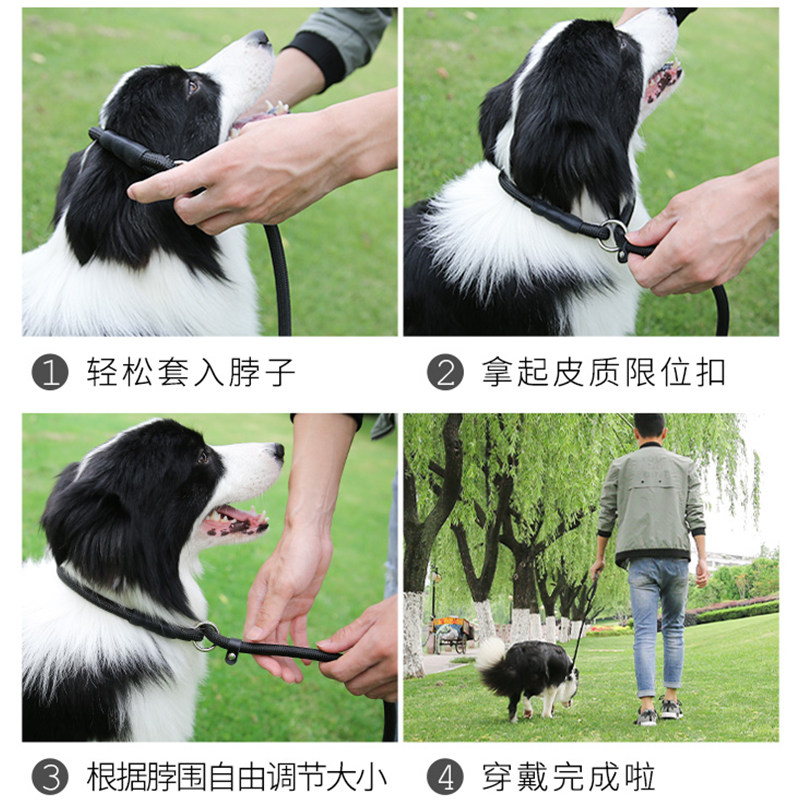 1 轻松套入脖子

2 拿起皮质限位扣

3 根据脖围自由调节大小

4 穿戴完成啦