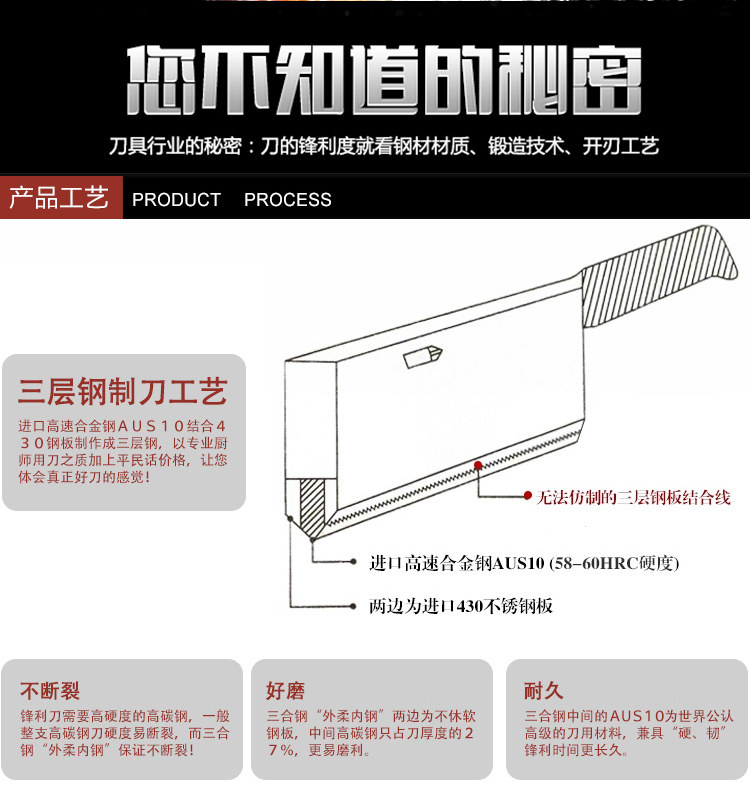 您不知道的秘密

刀具行业的秘密：刀的锋利度就看钢材材质、锻造技术、开刃工艺

产品工艺 PRODUCT PROCESS

三层钢制刀工艺

进口高速合金钢ＡＵＳ１０结合４３０钢板制作成三层钢，以专业厨师用刀之质加上平民话价格，让您体会真正好刀的感觉！

无法仿制的三层钢板结合线

进口高速合金钢AUS10 (58-60HRC硬度)

两边为进口430不锈钢板

不断裂

锋利刀需要高硬度的高碳钢，一般整支高碳钢刀硬度易断裂，而三合钢“外柔内钢”保证不断裂！

好磨

三合钢“外柔内钢”两边为不休软钢板，中间高碳钢只占刀厚度的２７%，更易磨利。

耐久

三合钢中间的ＡＵＳ１０为世界公认高级的刀用材料，兼具“硬、韧”锋利时间更长久。