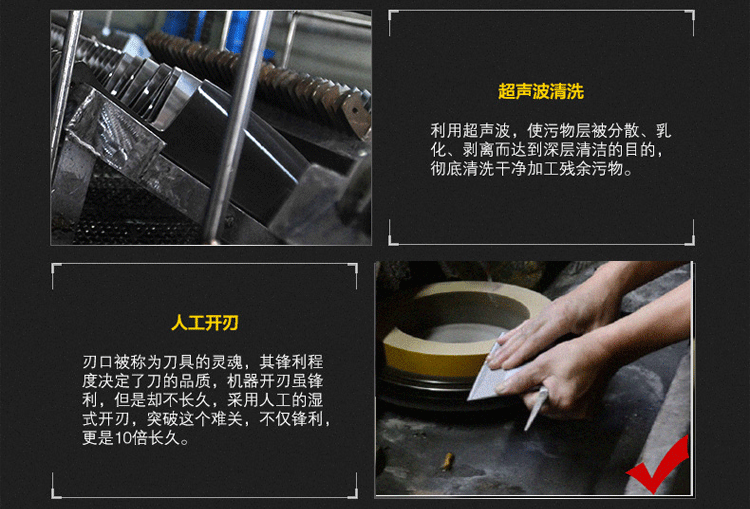 超声波清洗

利用超声波，使污物层被分散、乳化、剥离而达到深层清洁的目的，彻底清洗干净加工残余污物。

人工开刃

刃口被称为刀具的灵魂，其锋利程度决定了刀的品质，机器开刃虽锋利，但是却不长久，采用人工的湿式开刃，突破这个难关，不仅锋利，更是10倍长久。