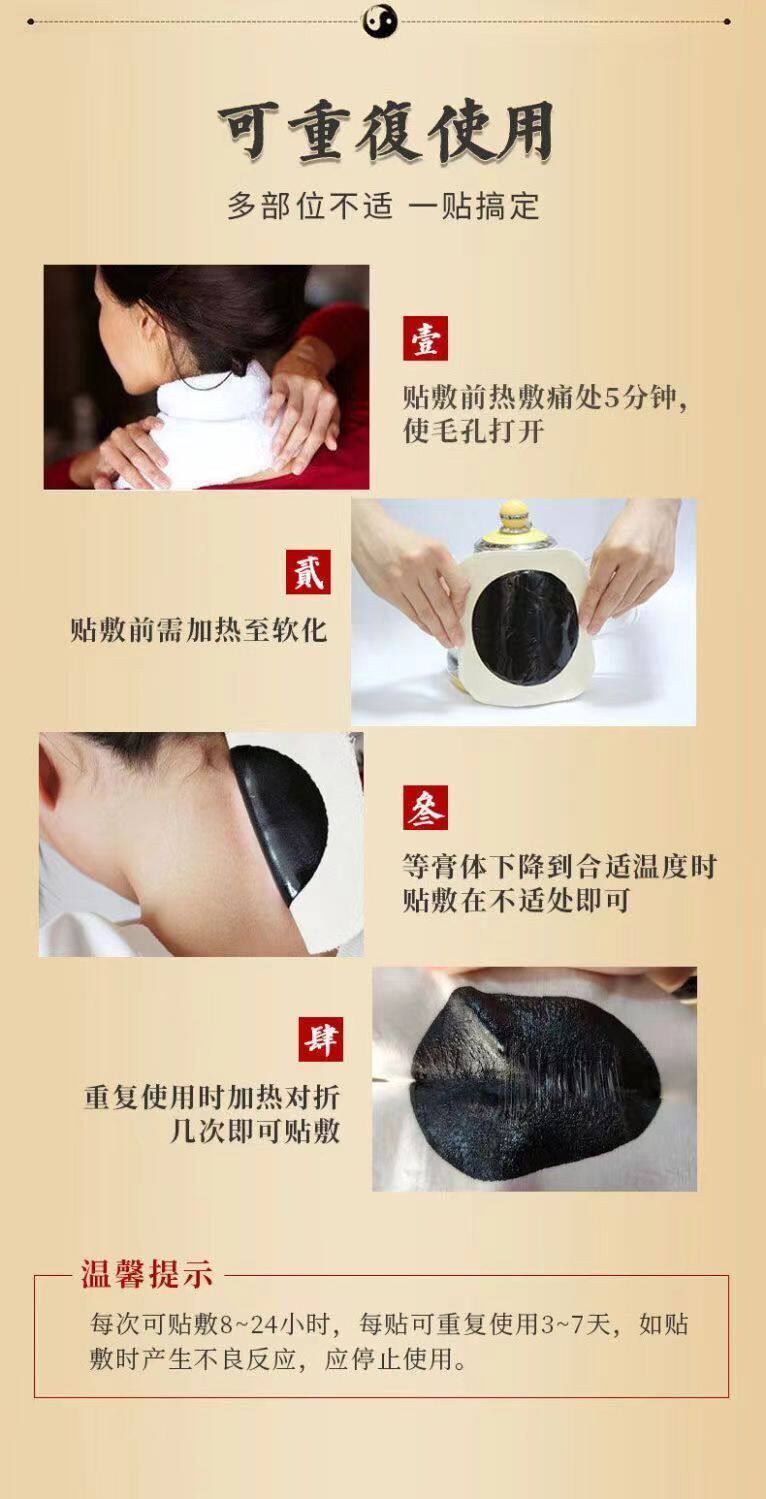 可重復使用

多部位不适 一贴搞定

壹

贴敷前热敷痛处5分钟，使毛孔打开

贰

贴敷前需加热至软化

叁

等膏体下降到合适温度时贴敷在不适处即可

肆

重复使用时加热对折几次即可贴敷

温馨提示

每次可贴敷8~24小时，每贴可重复使用3~7天，如贴敷时产生不良反应，应停止使用。