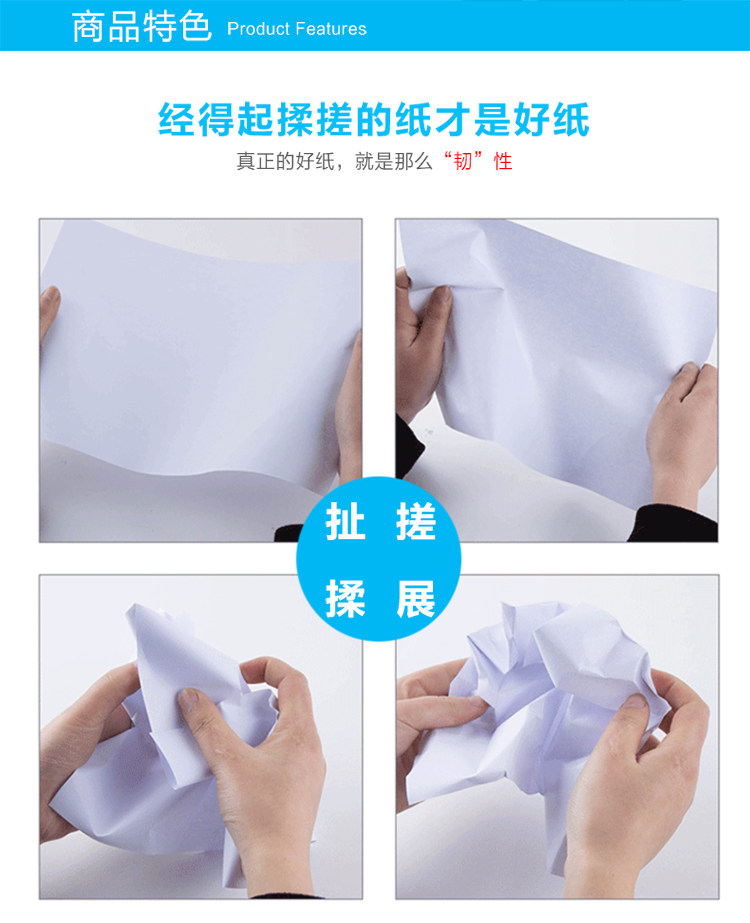 商品特色 Product Features

经得起揉搓的纸才是好纸

真正的好纸，就是那么“韧”性

扯 搓

揉 展