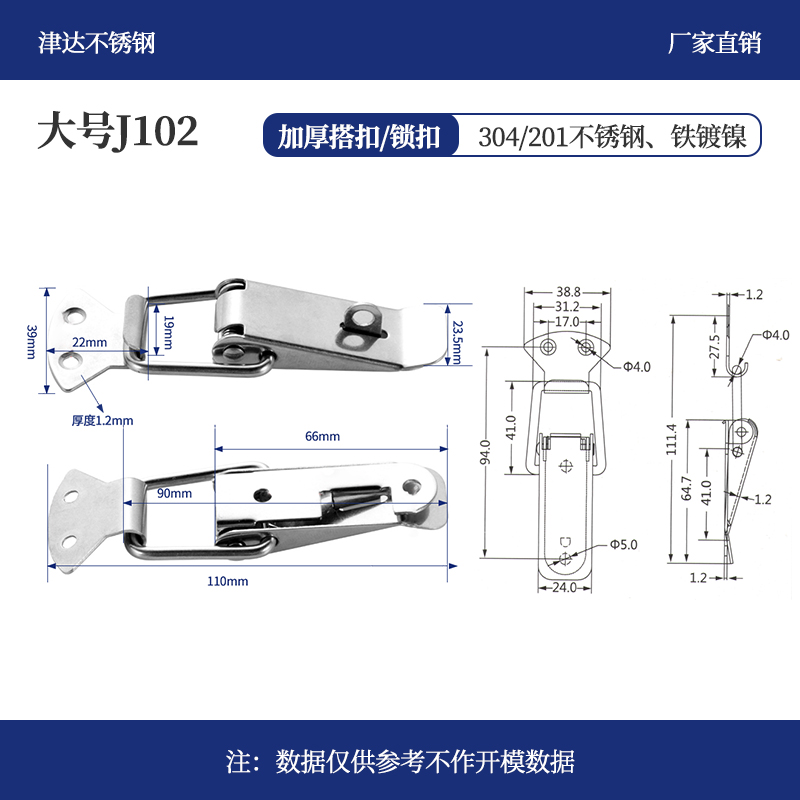 津达不锈钢

厂家直销

大号J102

加厚搭扣/锁扣

304/201不锈钢、铁镀镍

39mm

22mm

19mm

23.5mm

厚度1.2mm

66mm

90mm

110mm

38.8

31.2

17.0

Φ4.0

41.0

94.0

Φ5.0

24.0

1.2

27.5

Φ4.0

111.4

64.7

41.0

1.2

1.2

注：数据仅供参考不作开模数据