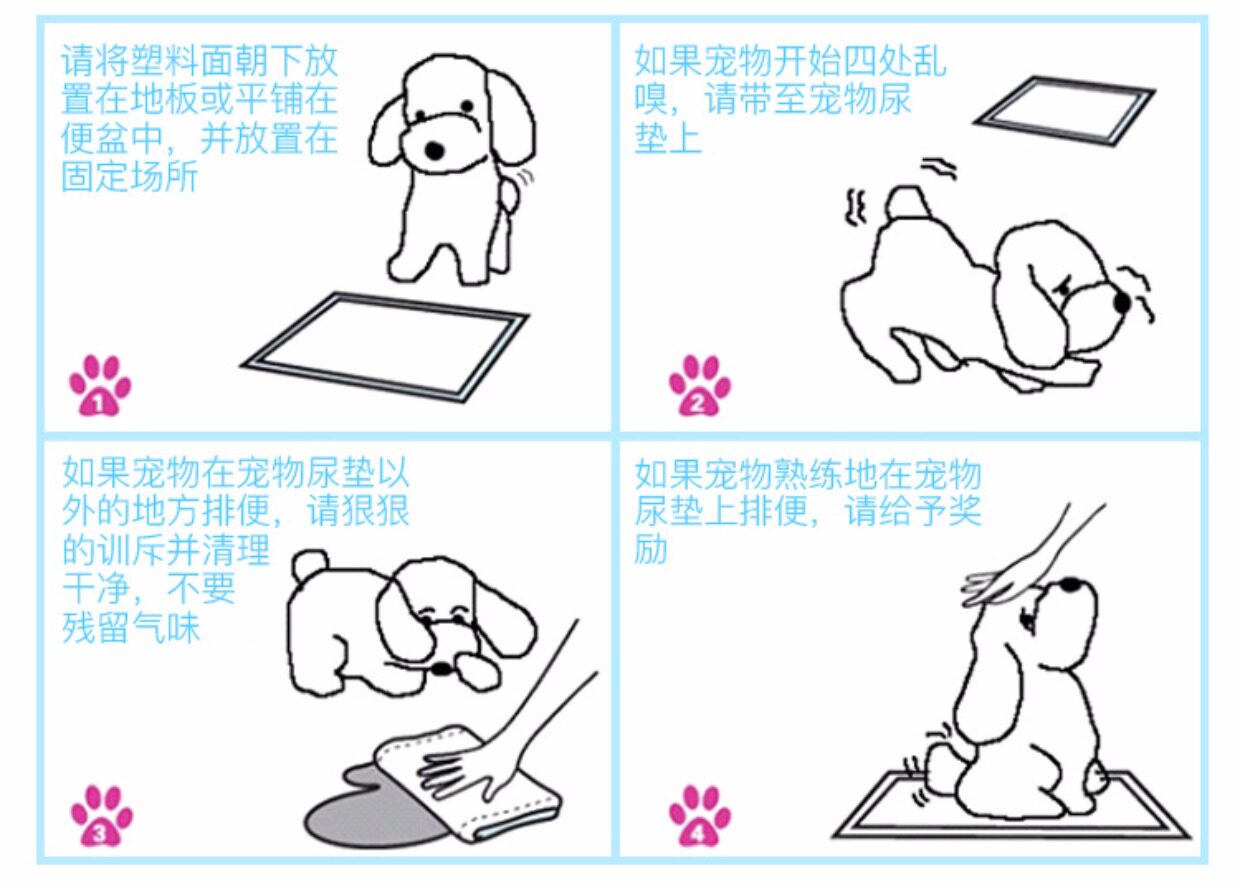 请将塑料面朝下放置在地板或平铺在便盆中，并放置在固定场所

1

如果宠物开始四处乱嗅，请带至宠物尿垫上

2

如果宠物在宠物尿垫以外的地方排便，请狠狠的训斥并清理干净，不要残留气味

3

如果宠物熟练地在宠物尿垫上排便，请给予奖励

4