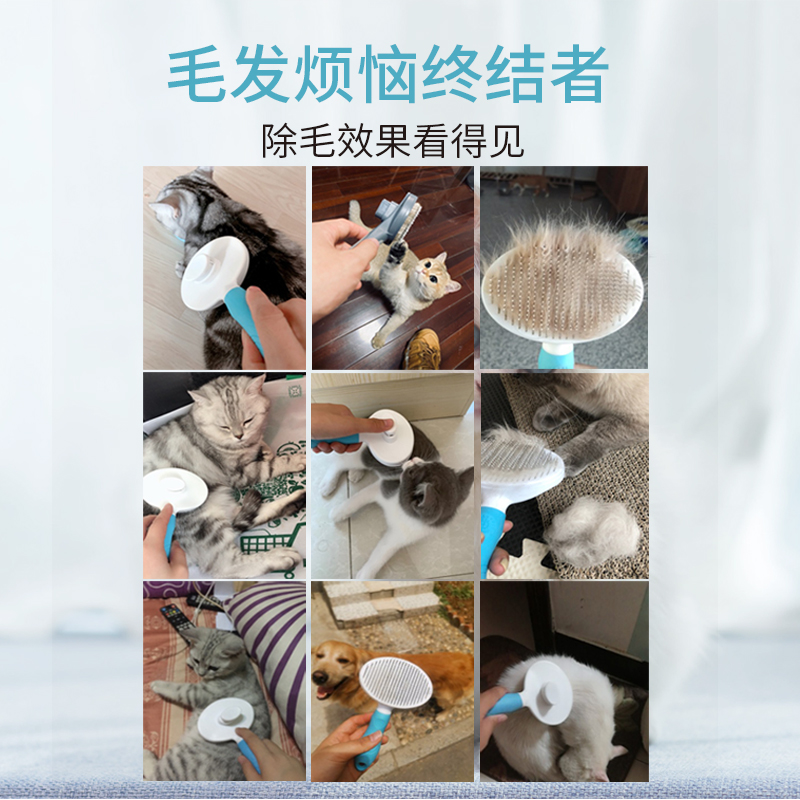 毛发烦恼终结者

除毛效果看得见