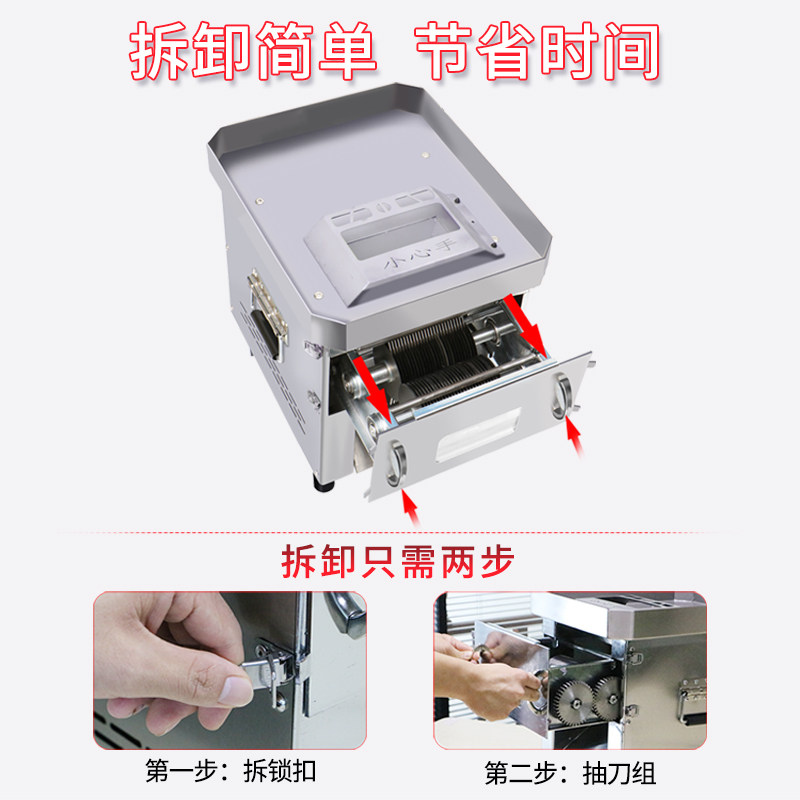 拆卸简单 节省时间

小心手

拆卸只需两步

第一步：拆锁扣

第二步：抽刀组