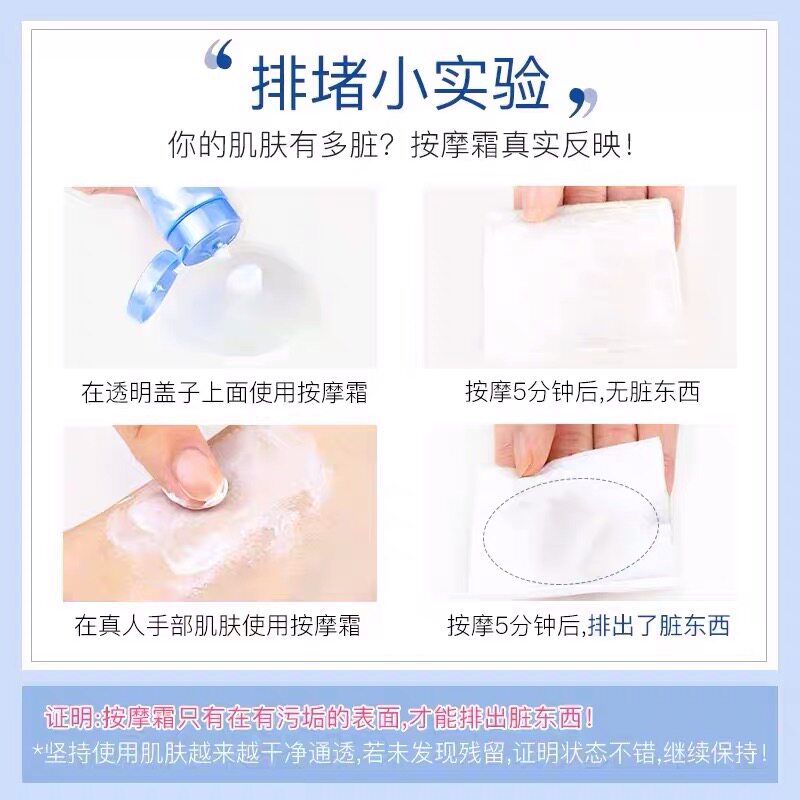 “排堵小实验”

你的肌肤有多脏？按摩霜真实反映！

在透明盖子上面使用按摩霜

按摩5分钟后,无脏东西

在真人手部肌肤使用按摩霜

按摩5分钟后,排出了脏东西

证明:按摩霜只有在有污垢的表面,才能排出脏东西！

*坚持使用肌肤越来越干净通透,若未发现残留,证明状态不错,继续保持！