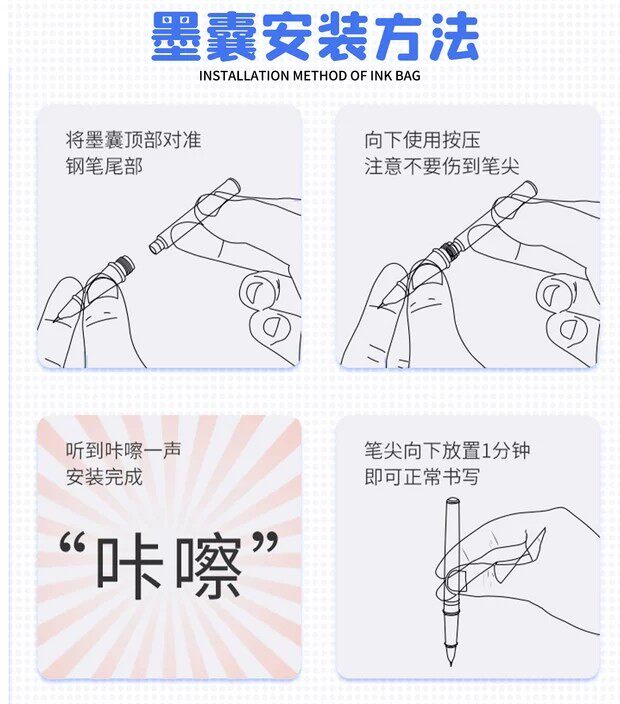 墨囊安装方法
INSTALLATION METHOD OF INK BAG

将墨囊顶部对准
钢笔尾部

向下使用按压
注意不要伤到笔尖

听到咔嚓一声
安装完成

“咔嚓”

笔尖向下放置1分钟
即可正常书写