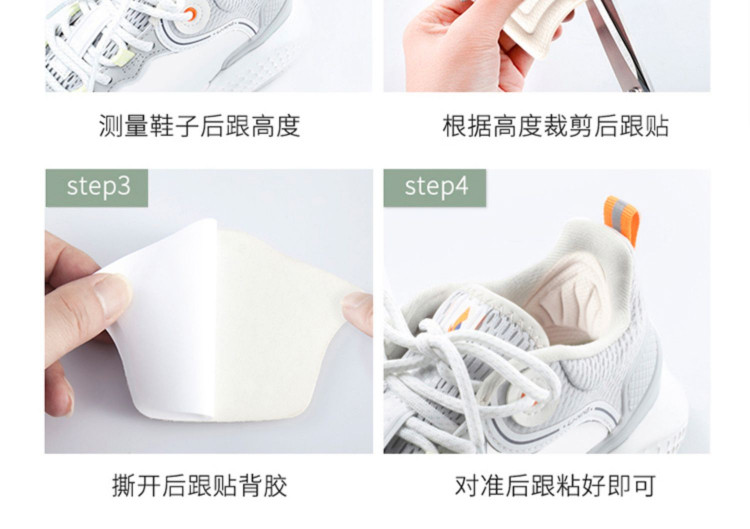 测量鞋子后跟高度

根据高度裁剪后跟贴

step3

撕开后跟贴背胶

step4

对准后跟粘好即可